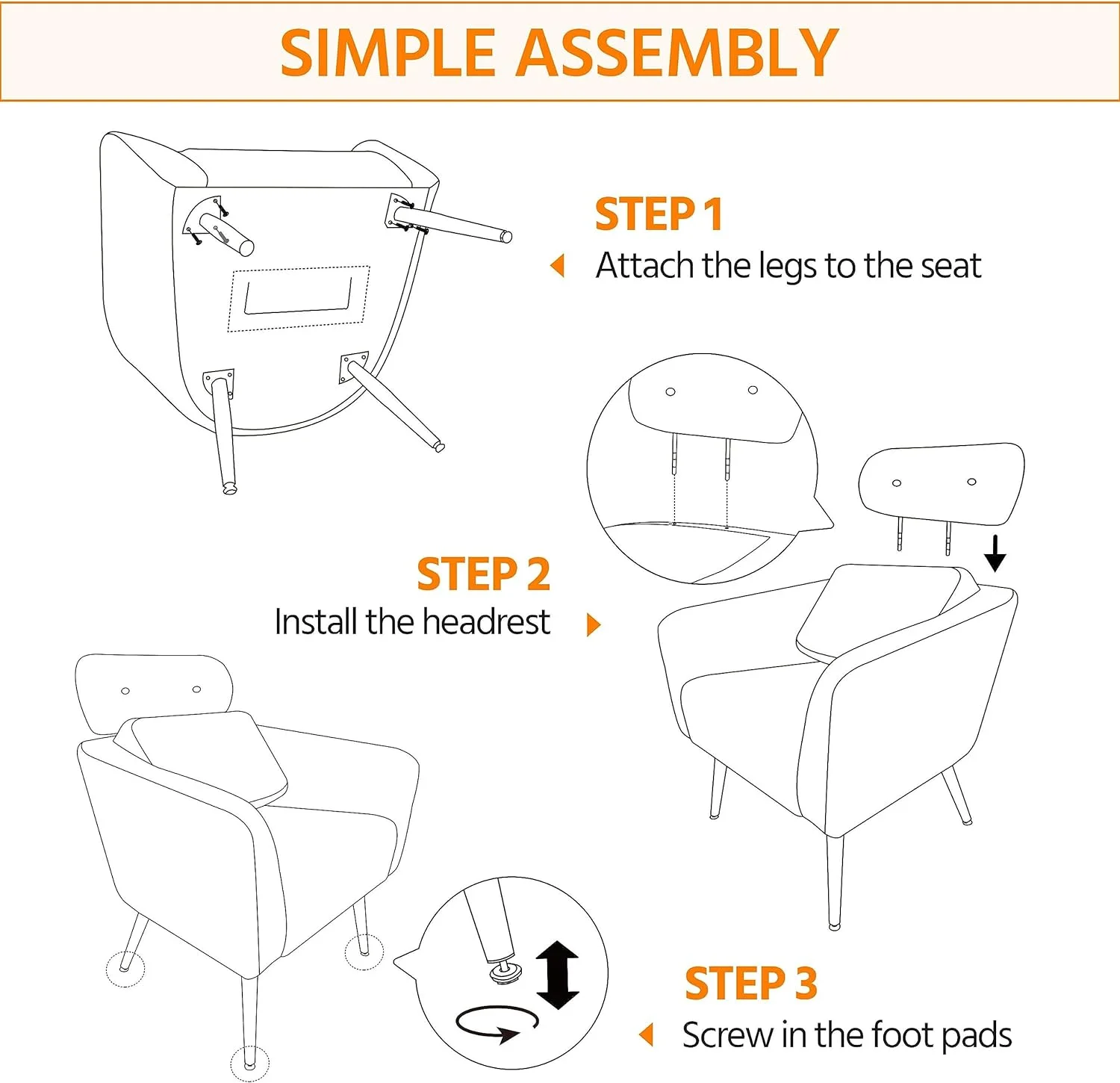 SIMPLE ASSEMBLY

STEP 1
Attach the legs to the seat

STEP 2
Install the headrest

STEP 3
Screw in the foot pads