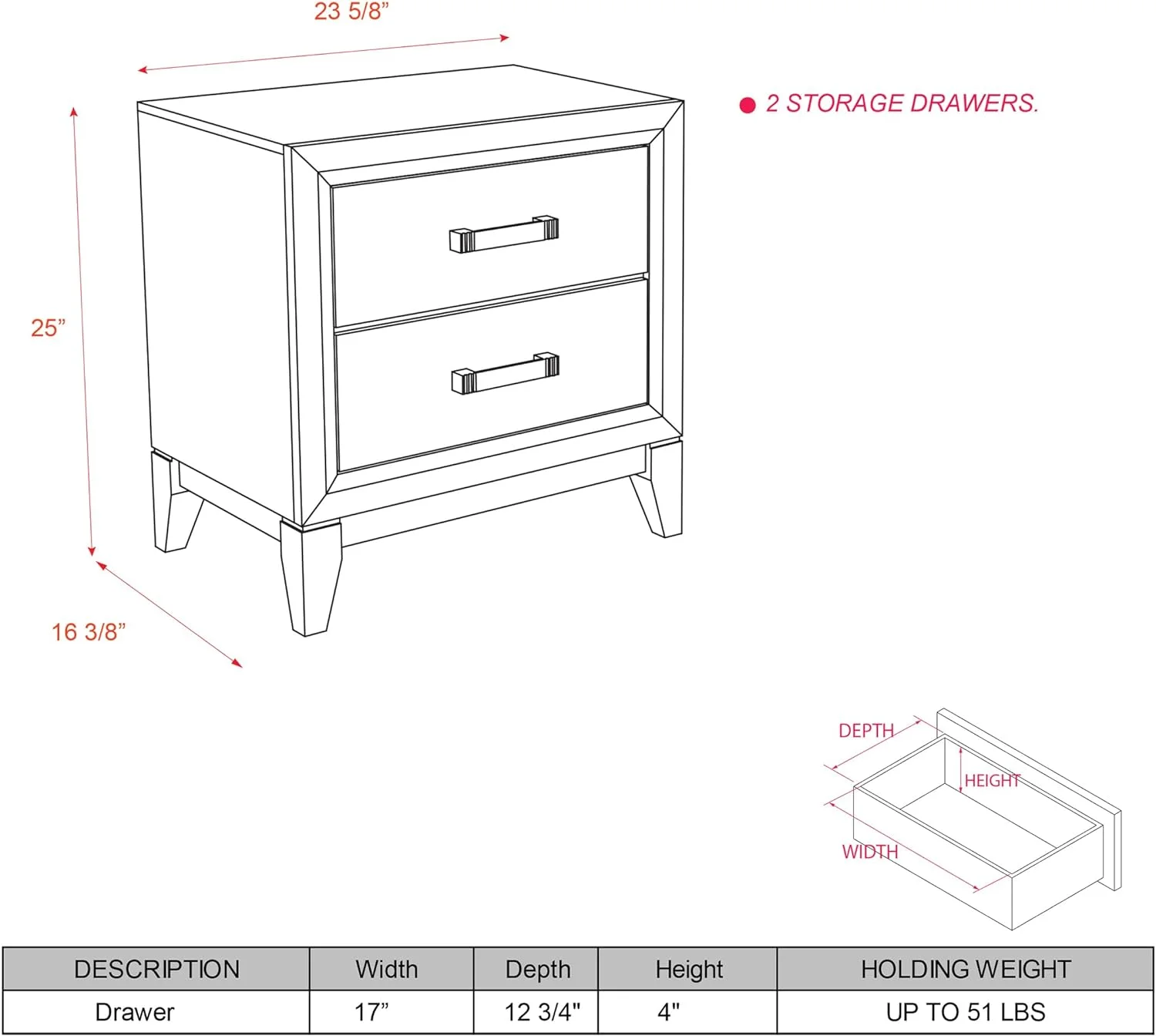 23 5/8”

● 2 STORAGE DRAWERS.

25”

16 3/8”

DEPTH

HEIGHT

WIDTH

| DESCRIPTION | Width | Depth | Height | HOLDING WEIGHT |
|---|---|---|---|---|
| Drawer | 17” | 12 3/4" | 4" | UP TO 51 LBS |