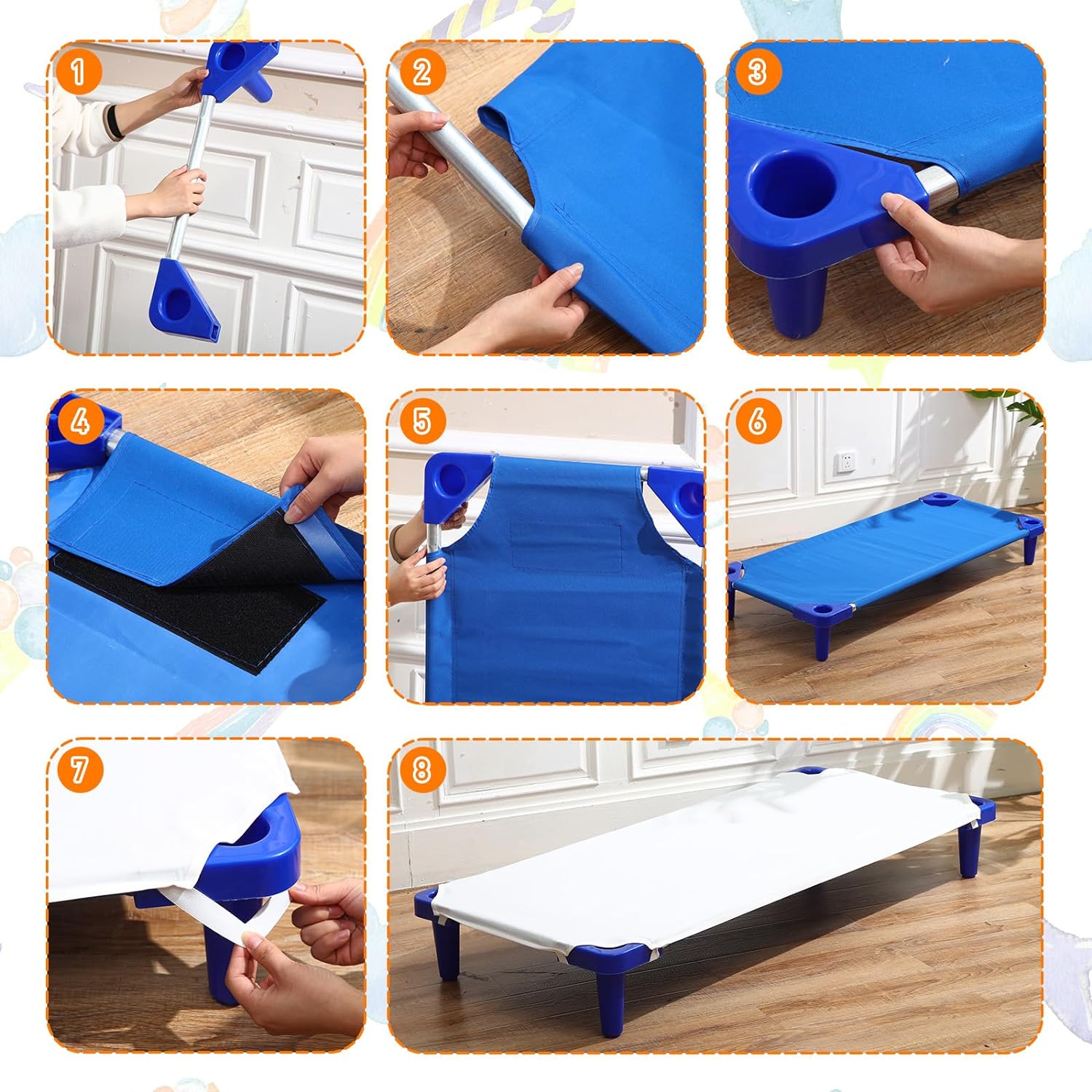 1
2
3
4
5
6
7
8