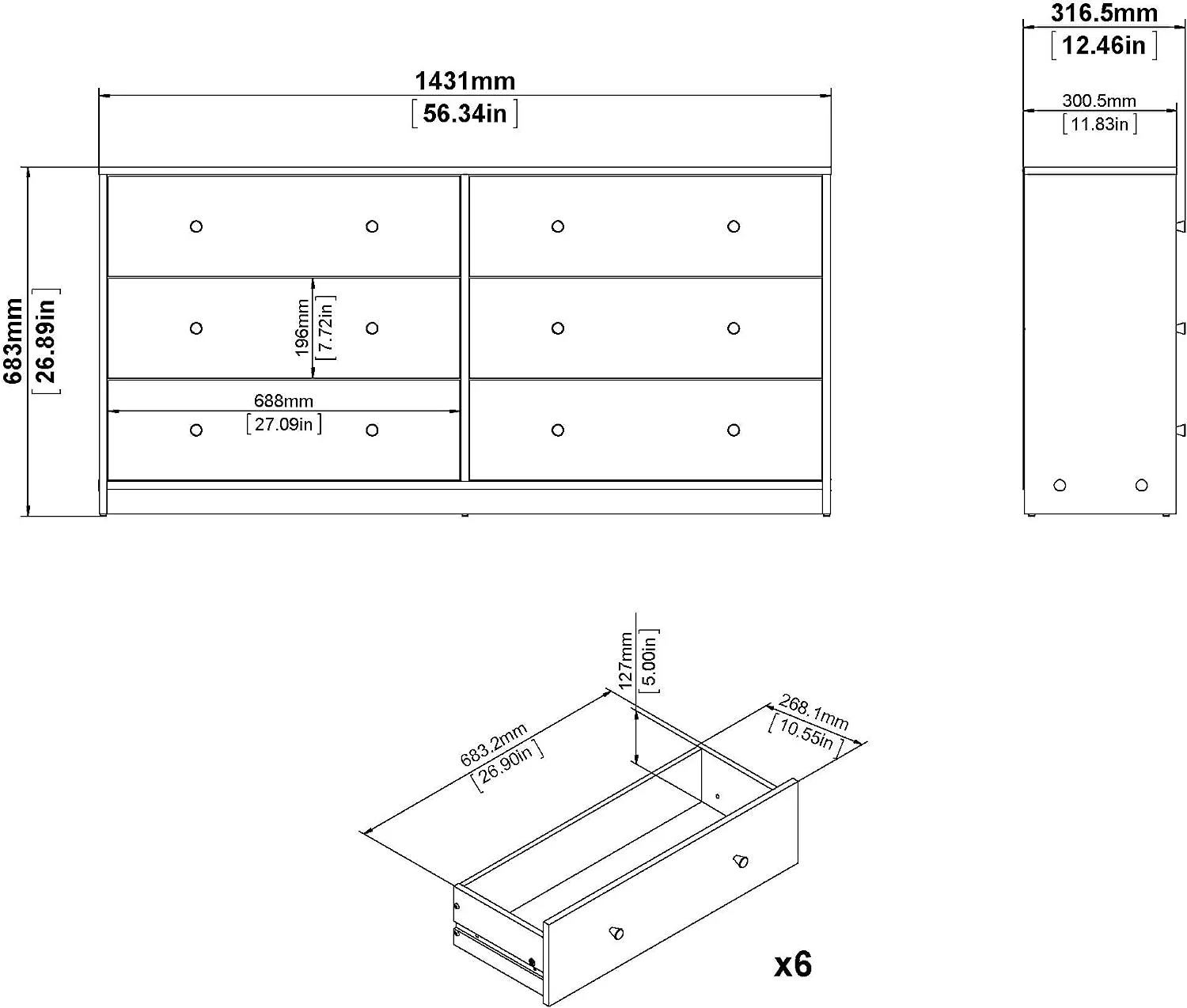 1431mm
[56.34in]

316.5mm
[12.46in]

300.5mm
[11.83in]

683mm
[26.89in]

196mm
[7.72in]

688mm
[27.09in]

127mm
[5.00in]

683.2mm
[26.90in]

268.1mm
[10.55in]

x6