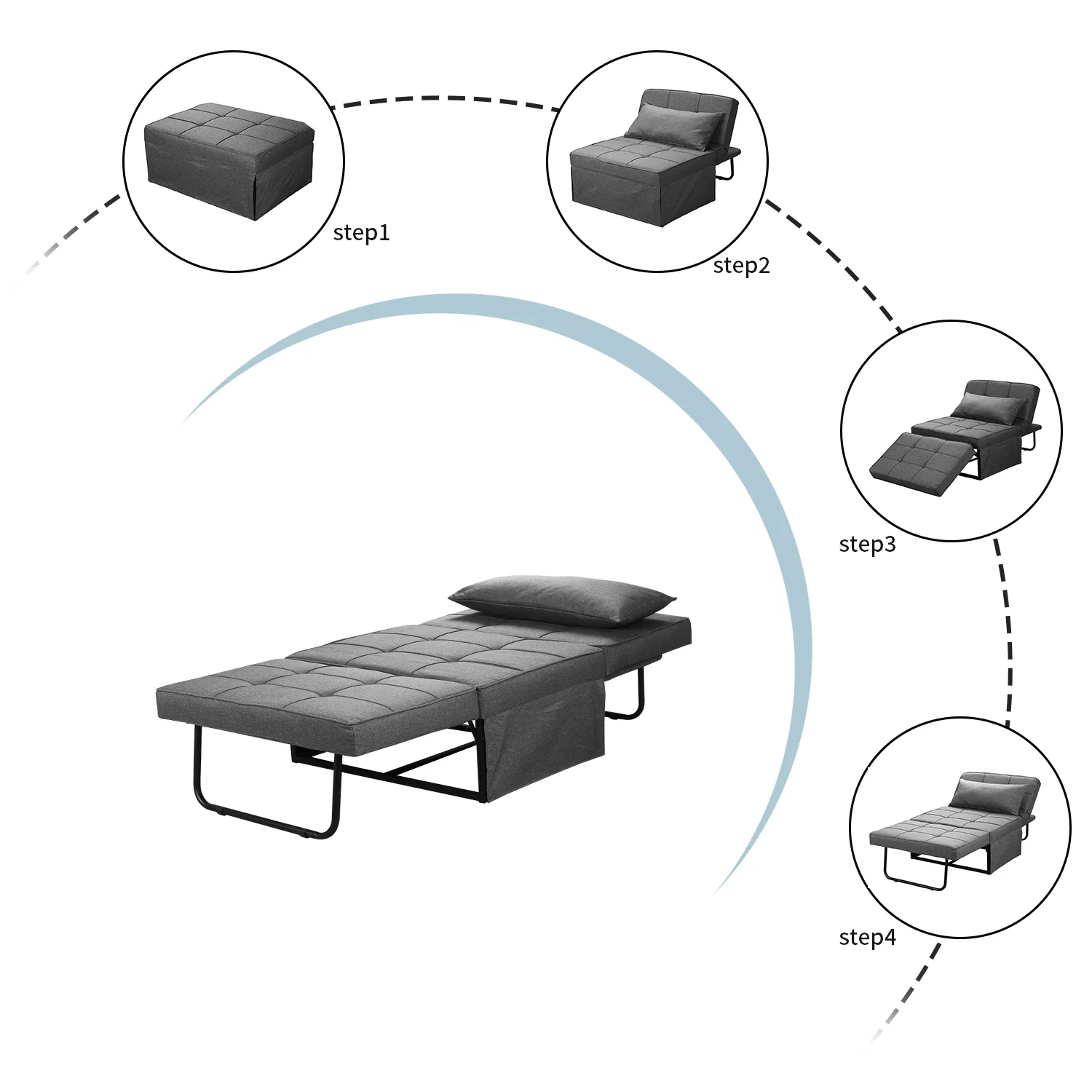 step1

step2

step3

step4