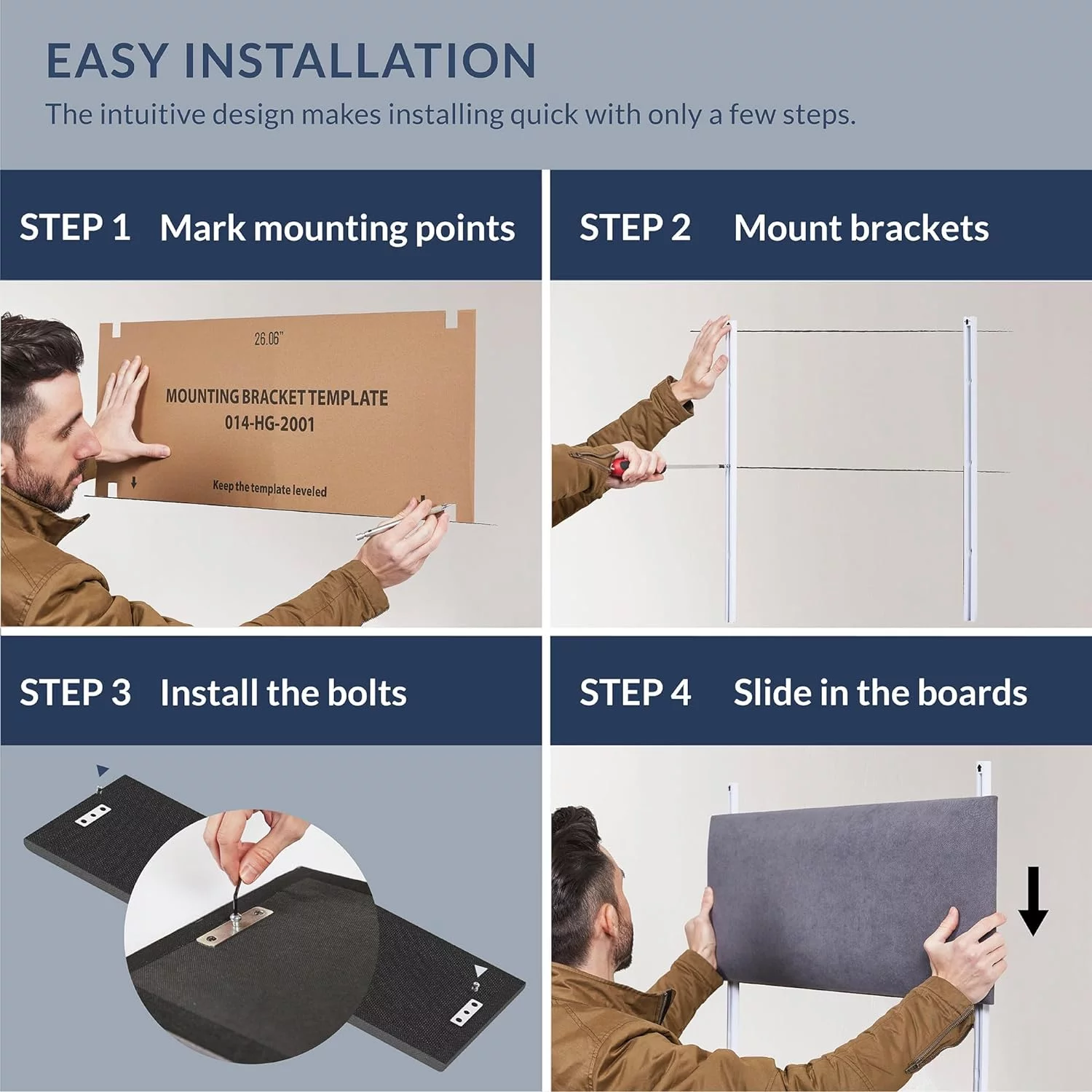 EASY INSTALLATION
The intuitive design makes installing quick with only a few steps.

STEP 1 Mark mounting points

26.06"
MOUNTING BRACKET TEMPLATE
014-HG-2001
Keep the template leveled

STEP 2 Mount brackets

STEP 3 Install the bolts

STEP 4 Slide in the boards