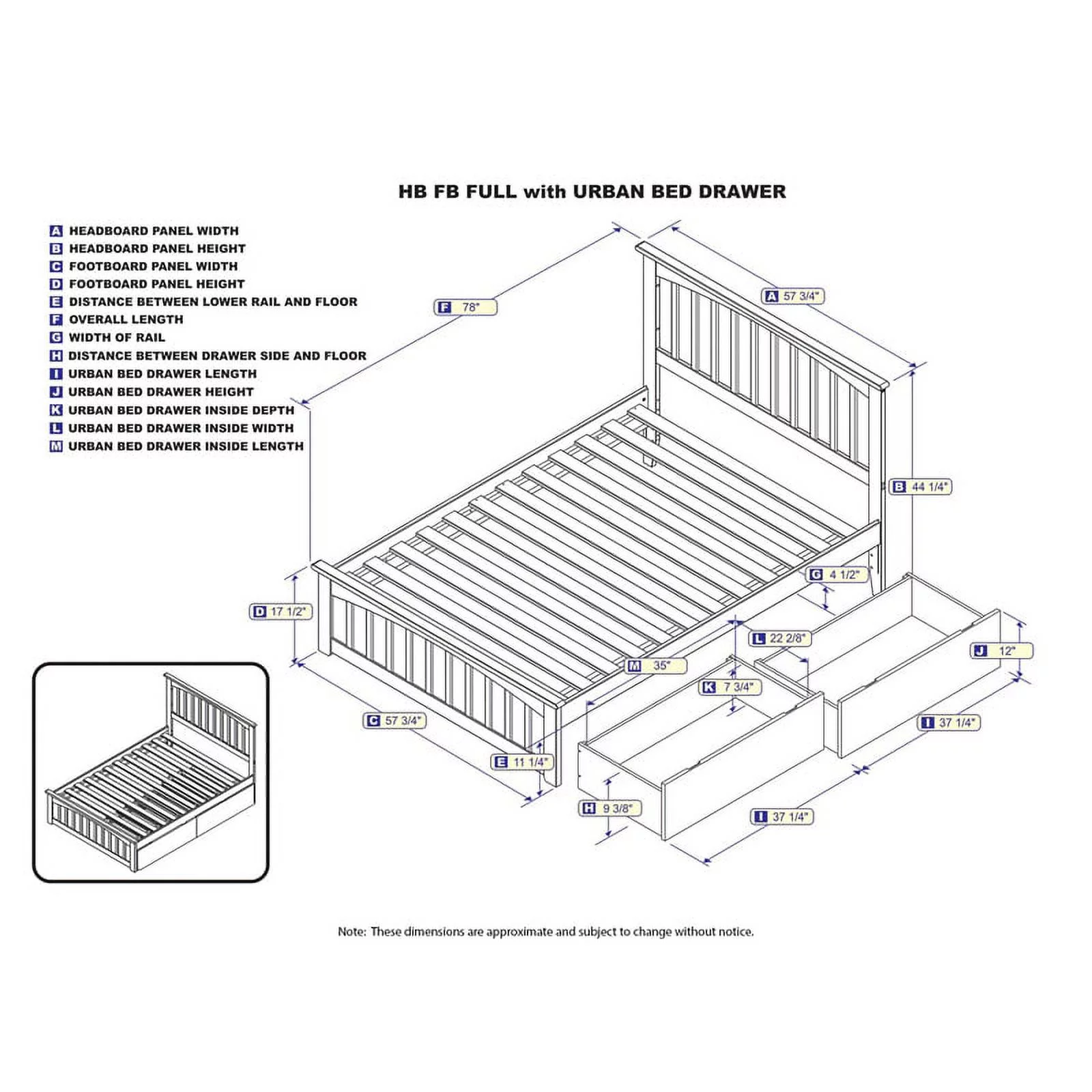 HB FB FULL with URBAN BED DRAWER

A HEADBOARD PANEL WIDTH
B HEADBOARD PANEL HEIGHT
C FOOTBOARD PANEL WIDTH
D FOOTBOARD PANEL HEIGHT
E DISTANCE BETWEEN LOWER RAIL AND FLOOR
F OVERALL LENGTH
G WIDTH OF RAIL
H DISTANCE BETWEEN DRAWER SIDE AND FLOOR
I URBAN BED DRAWER LENGTH
J URBAN BED DRAWER HEIGHT
K URBAN BED DRAWER INSIDE DEPTH
L URBAN BED DRAWER INSIDE WIDTH
M URBAN BED DRAWER INSIDE LENGTH

F 78"
A 57 3/4"
B 44 1/4"
G 4 1/2"
D 17 1/2"
L 22 2/8"
J 12"
M 35"
K 7 3/4"
C 57 3/4"
I 37 1/4"
E 11 1/4"
H 9 3/8"
I 37 1/4"

Note: These dimensions are approximate and subject to change without notice.