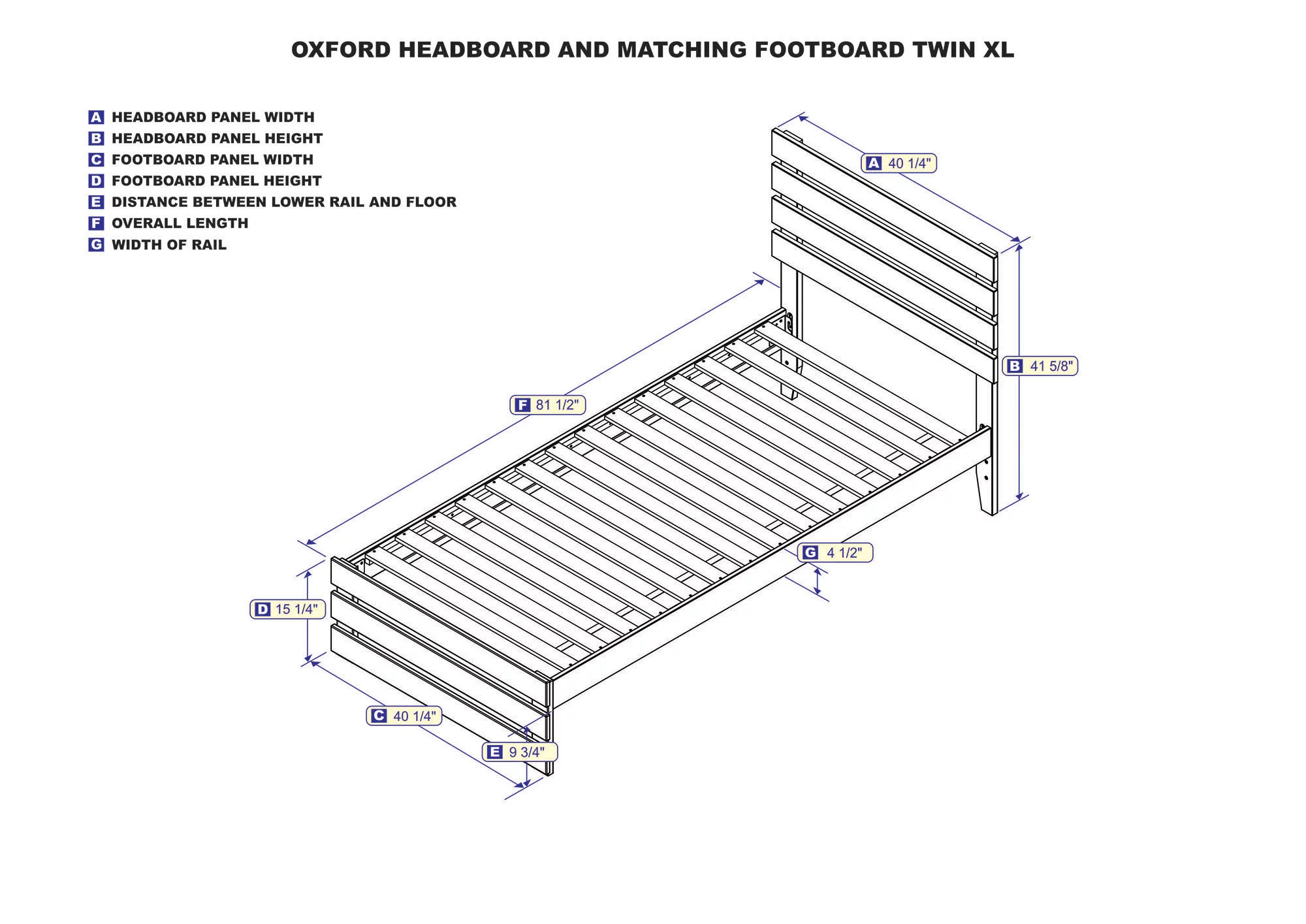 OXFORD HEADBOARD AND MATCHING FOOTBOARD TWIN XL

A HEADBOARD PANEL WIDTH
B HEADBOARD PANEL HEIGHT
C FOOTBOARD PANEL WIDTH
D FOOTBOARD PANEL HEIGHT
E DISTANCE BETWEEN LOWER RAIL AND FLOOR
F OVERALL LENGTH
G WIDTH OF RAIL

A 40 1/4"

B 41 5/8"

F 81 1/2"

G 4 1/2"

D 15 1/4"

C 40 1/4"

E 9 3/4"