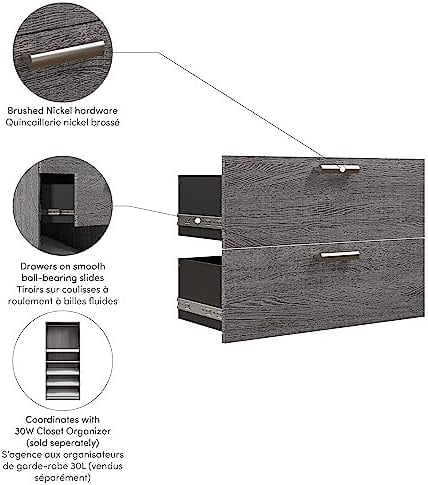 Brushed Nickel hardware
Quincaillerie nickel brossé

Drawers on smooth ball-bearing slides
Tiroirs sur coulisses à roulement à billes fluides

Coordinates with 30W Closet Organizer (sold seperately)
S'agence aux organisateurs de garde-robe 30L (vendus séparément)