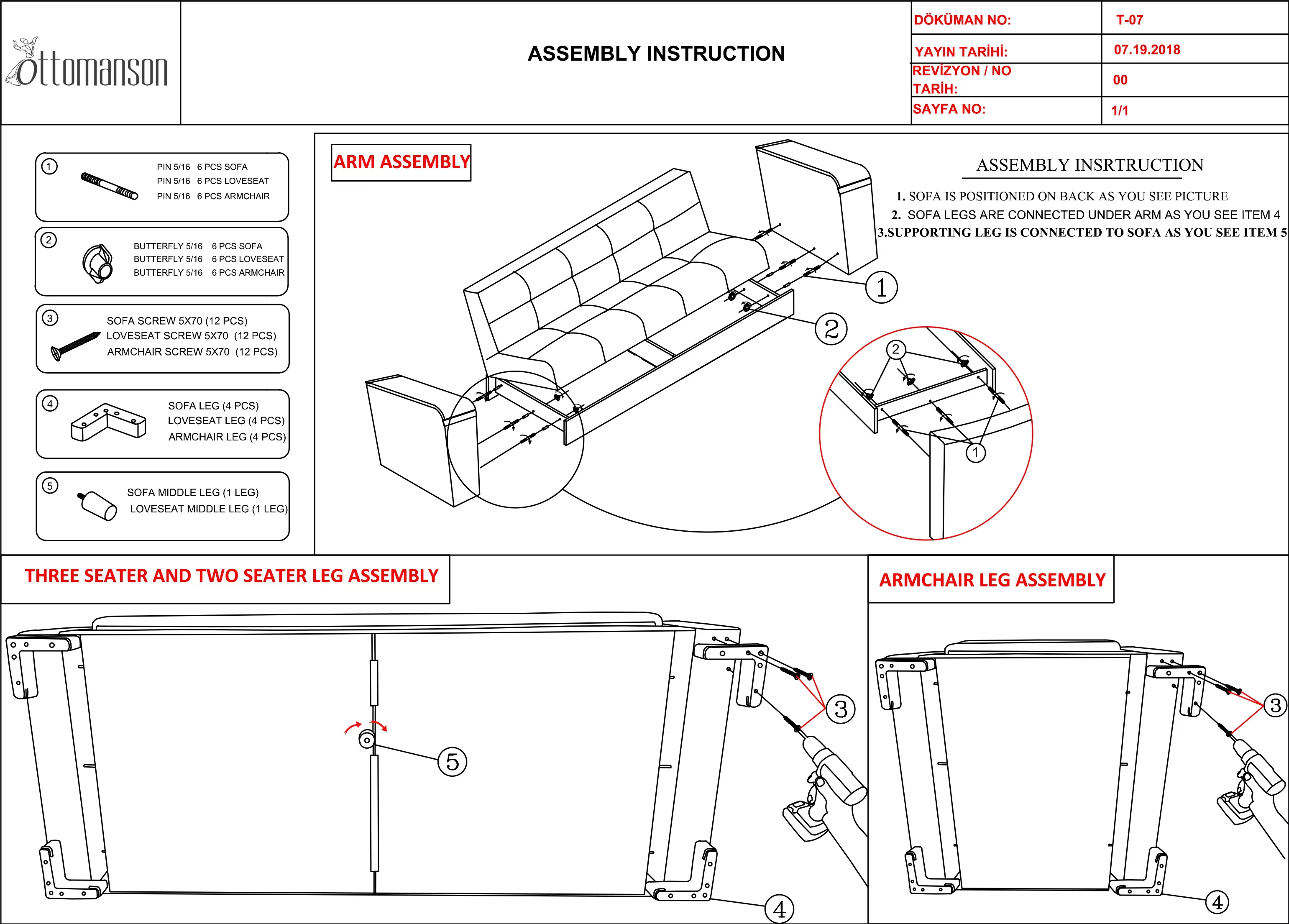 ottomanson

ASSEMBLY INSTRUCTION

| DÖKÜMAN NO: | T-07 |
|---|---|
| YAYIN TARİHİ: | 07.19.2018 |
| REVİZYON / NO TARİH: | 00 |
| SAYFA NO: | 1/1 |

1 PIN 5/16 6 PCS SOFA
PIN 5/16 6 PCS LOVESEAT
PIN 5/16 6 PCS ARMCHAIR

2 BUTTERFLY 5/16 6 PCS SOFA
BUTTERFLY 5/16 6 PCS LOVESEAT
BUTTERFLY 5/16 6 PCS ARMCHAIR

3 SOFA SCREW 5X70 (12 PCS)
LOVESEAT SCREW 5X70 (12 PCS)
ARMCHAIR SCREW 5X70 (12 PCS)

4 SOFA LEG (4 PCS)
LOVESEAT LEG (4 PCS)
ARMCHAIR LEG (4 PCS)

5 SOFA MIDDLE LEG (1 LEG)
LOVESEAT MIDDLE LEG (1 LEG)

ARM ASSEMBLY

ASSEMBLY INSRTRUCTION

1. SOFA IS POSITIONED ON BACK AS YOU SEE PICTURE
2. SOFA LEGS ARE CONNECTED UNDER ARM AS YOU SEE ITEM 4
3.SUPPORTING LEG IS CONNECTED TO SOFA AS YOU SEE ITEM 5

1
2
2
1

THREE SEATER AND TWO SEATER LEG ASSEMBLY

3
5
4

ARMCHAIR LEG ASSEMBLY

3
4