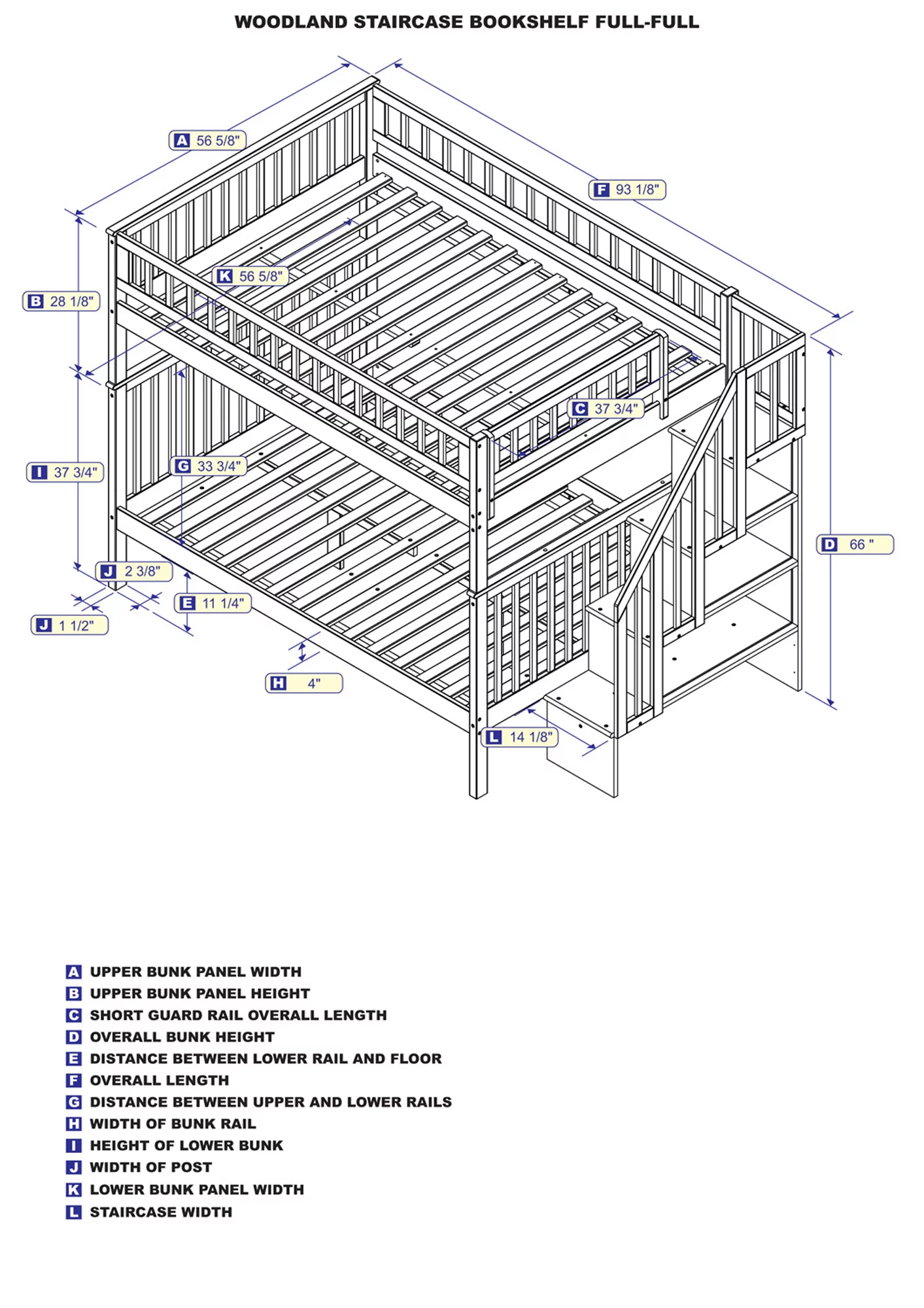 WOODLAND STAIRCASE BOOKSHELF FULL-FULL

A 56 5/8"
F 93 1/8"
K 56 5/8"
B 28 1/8"
C 37 3/4"
I 37 3/4"
G 33 3/4"
D 66 "
J 2 3/8"
E 11 1/4"
J 1 1/2"
H 4"
L 14 1/8"

A UPPER BUNK PANEL WIDTH
B UPPER BUNK PANEL HEIGHT
C SHORT GUARD RAIL OVERALL LENGTH
D OVERALL BUNK HEIGHT
E DISTANCE BETWEEN LOWER RAIL AND FLOOR
F OVERALL LENGTH
G DISTANCE BETWEEN UPPER AND LOWER RAILS
H WIDTH OF BUNK RAIL
I HEIGHT OF LOWER BUNK
J WIDTH OF POST
K LOWER BUNK PANEL WIDTH
L STAIRCASE WIDTH