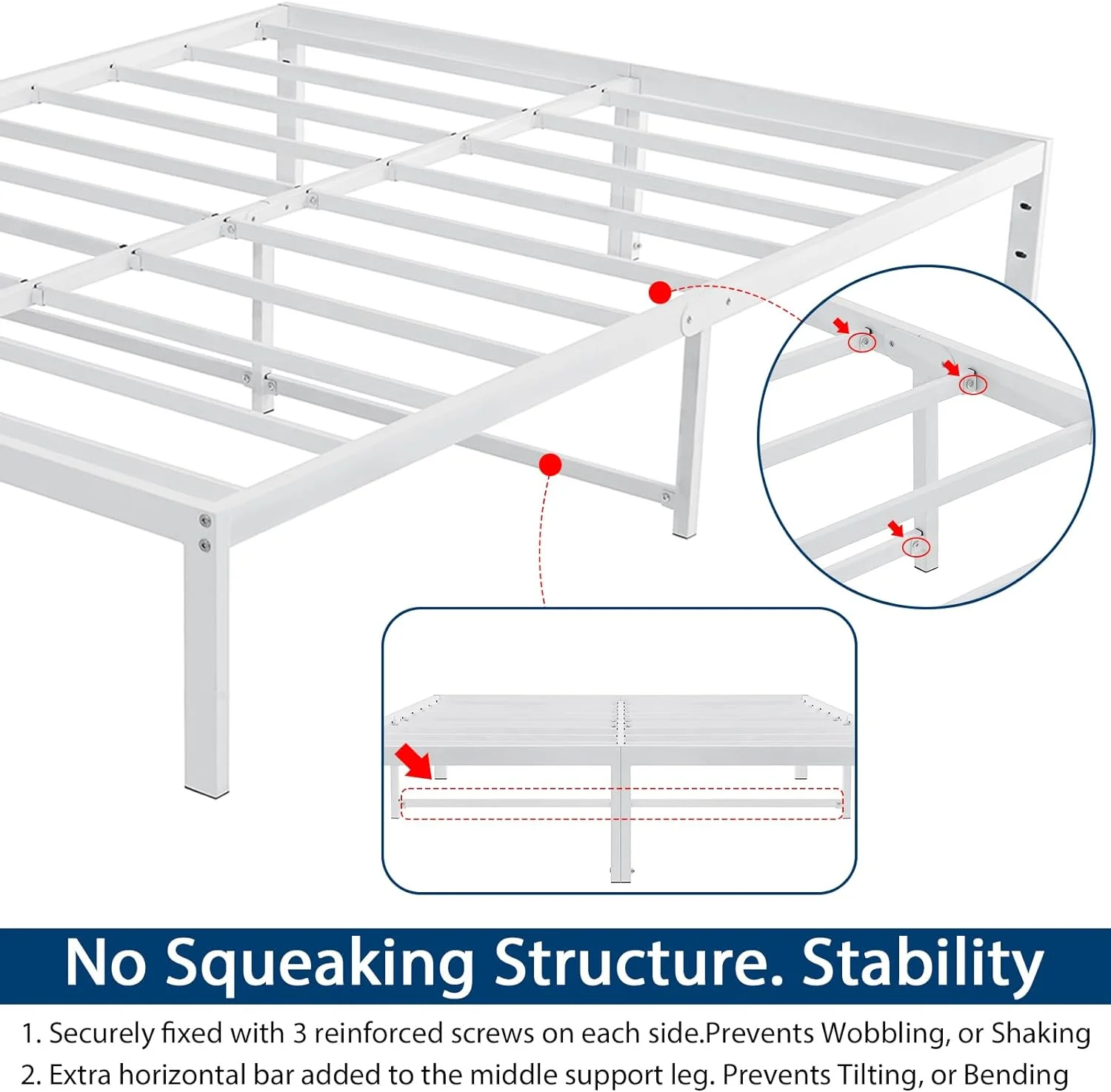 No Squeaking Structure. Stability

1. Securely fixed with 3 reinforced screws on each side.Prevents Wobbling, or Shaking
2. Extra horizontal bar added to the middle support leg. Prevents Tilting, or Bending