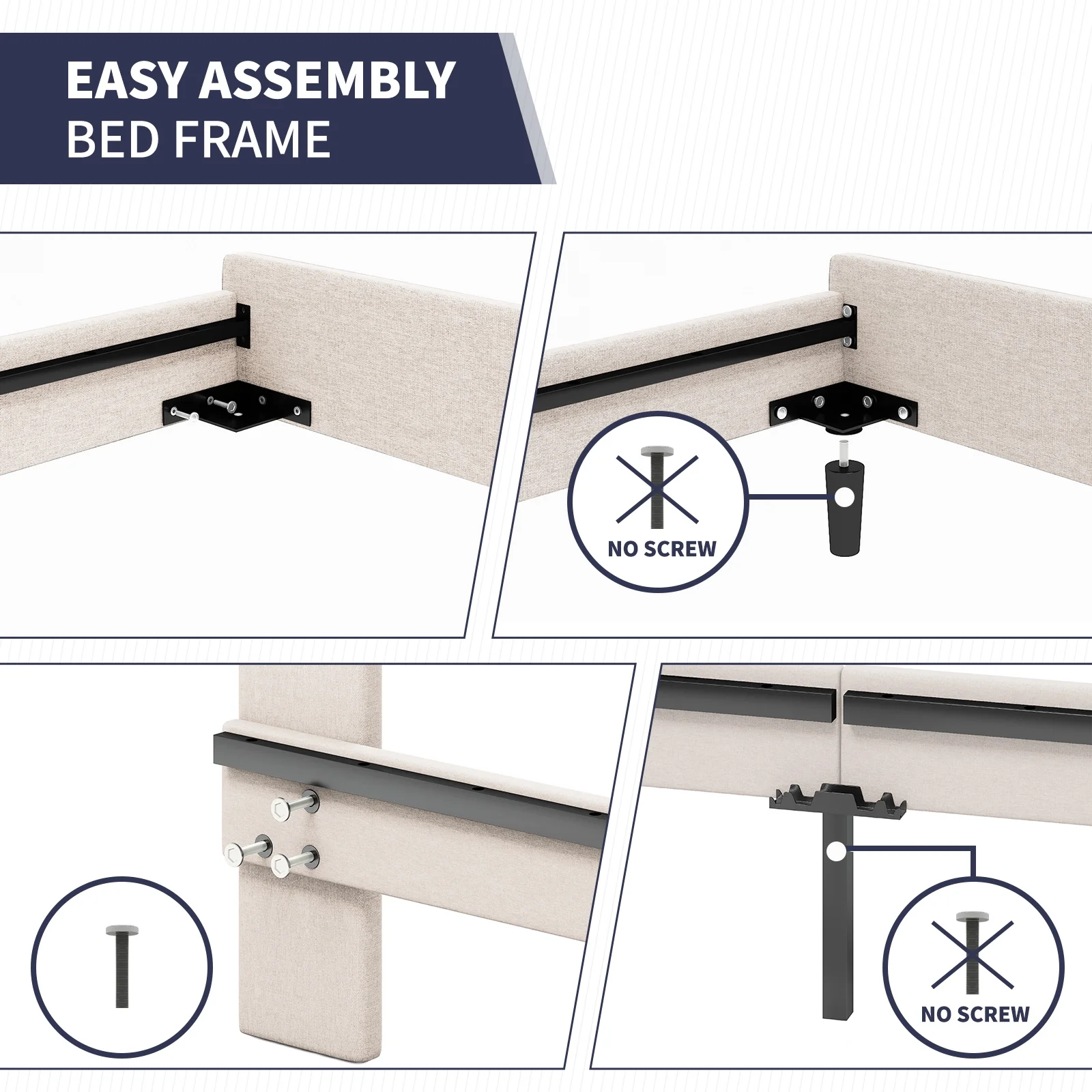 EASY ASSEMBLY
BED FRAME

NO SCREW

NO SCREW