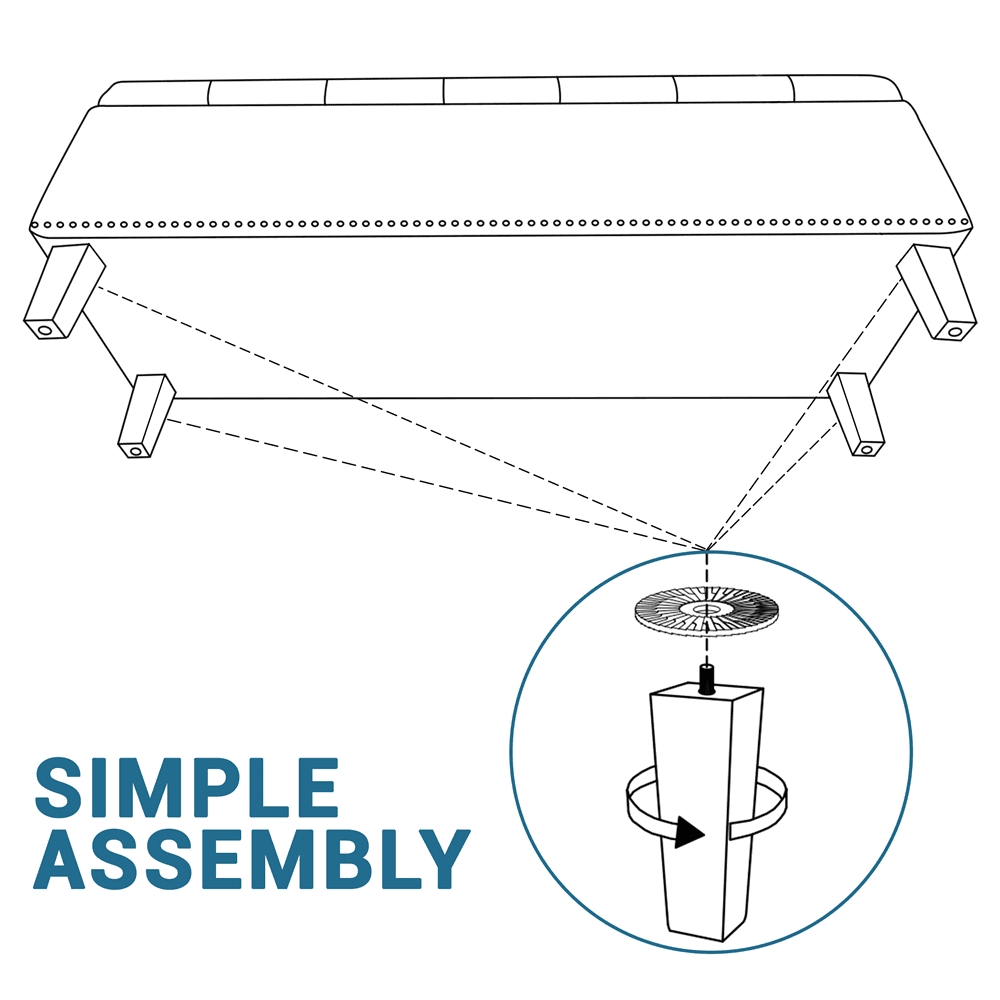 SIMPLE
ASSEMBLY