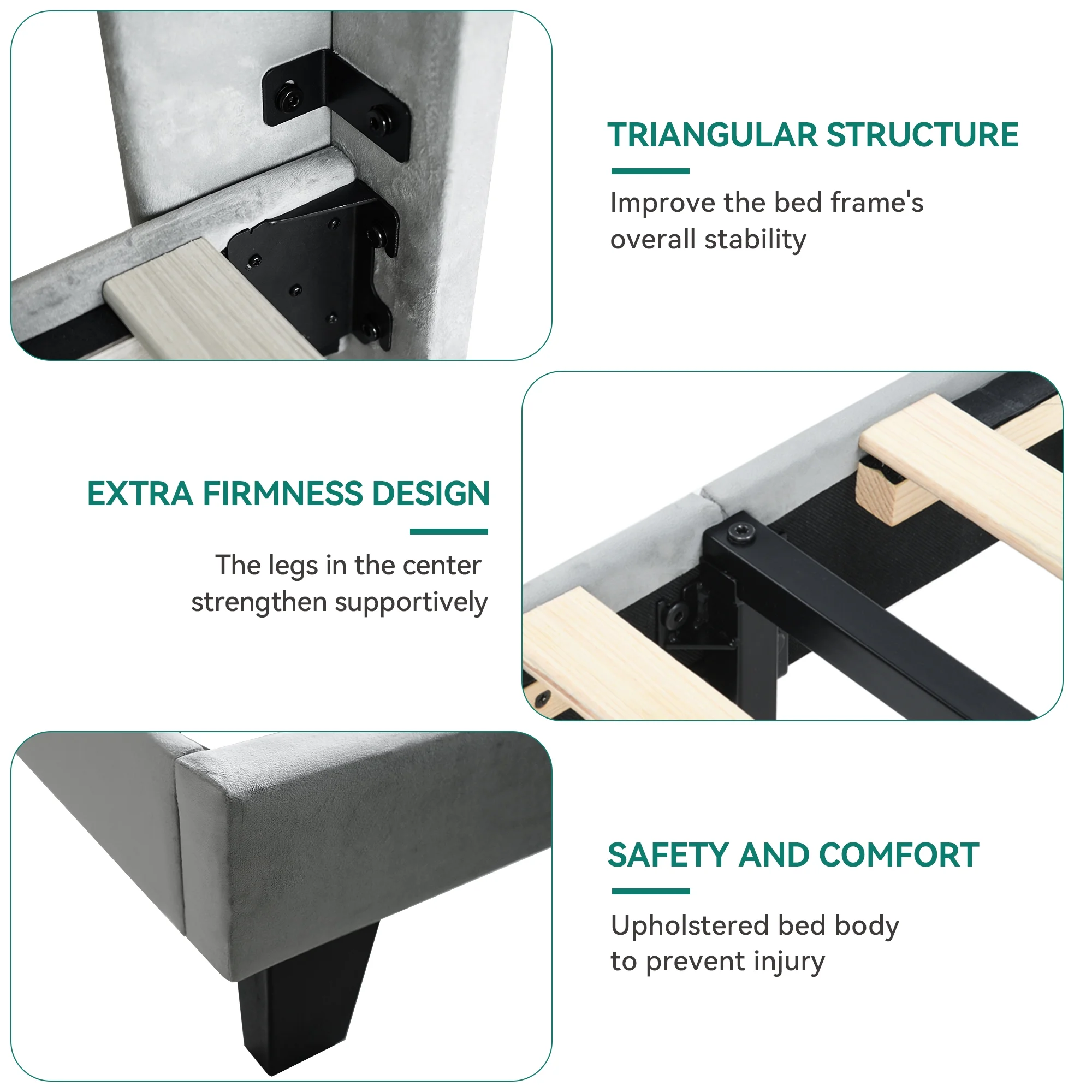 TRIANGULAR STRUCTURE

Improve the bed frame's overall stability

EXTRA FIRMNESS DESIGN

The legs in the center strengthen supportively

SAFETY AND COMFORT

Upholstered bed body to prevent injury