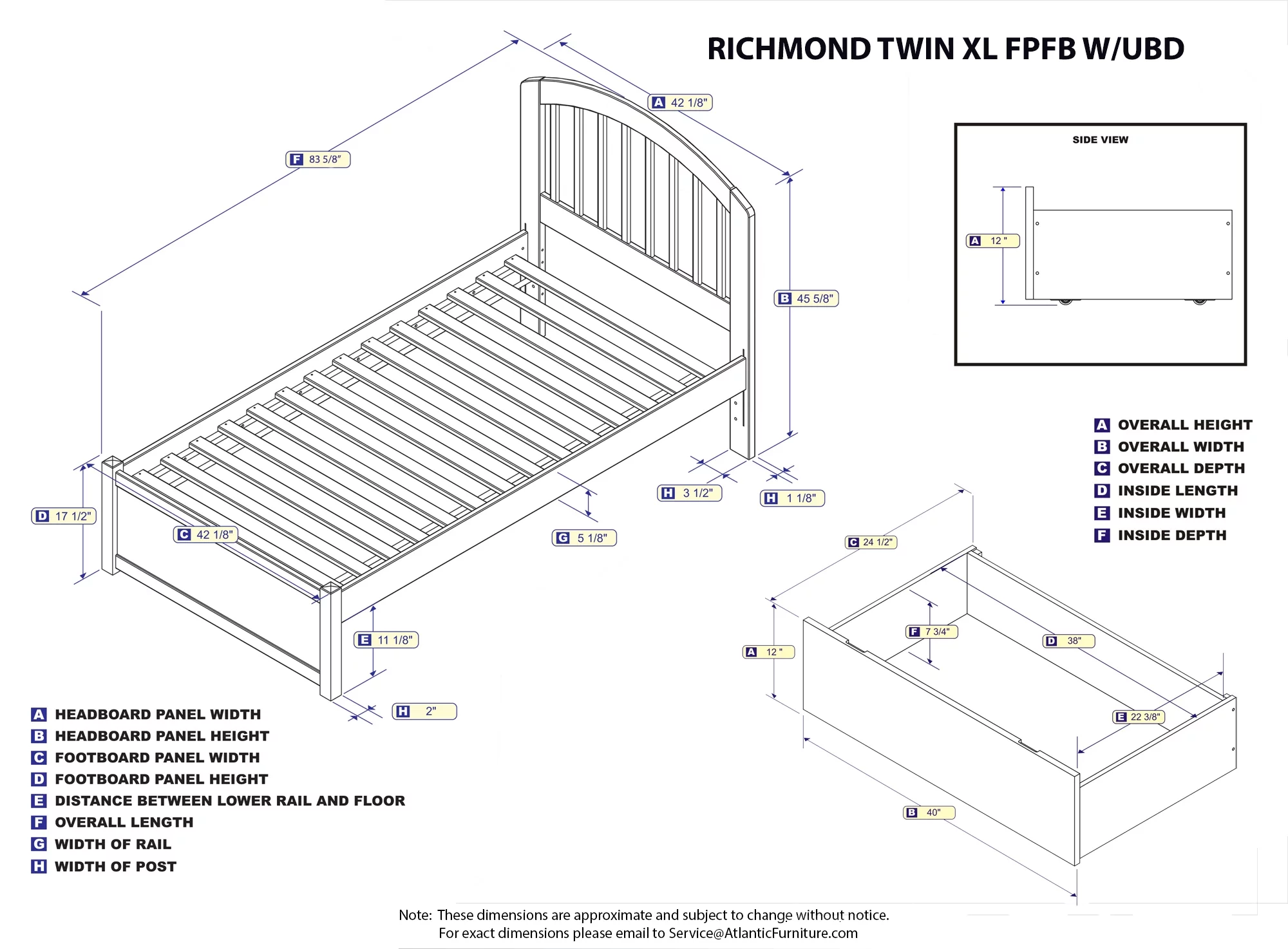 RICHMOND TWIN XL FPFB W/UBD

A 42 1/8"

F 83 5/8"

B 45 5/8"

H 3 1/2"

H 1 1/8"

D 17 1/2"

C 42 1/8"

G 5 1/8"

E 11 1/8"

H 2"

SIDE VIEW

A 12 "

A OVERALL HEIGHT
B OVERALL WIDTH
C OVERALL DEPTH
D INSIDE LENGTH
E INSIDE WIDTH
F INSIDE DEPTH

C 24 1/2"

F 7 3/4"

D 38"

A 12 "

E 22 3/8"

B 40"

A HEADBOARD PANEL WIDTH
B HEADBOARD PANEL HEIGHT
C FOOTBOARD PANEL WIDTH
D FOOTBOARD PANEL HEIGHT
E DISTANCE BETWEEN LOWER RAIL AND FLOOR
F OVERALL LENGTH
G WIDTH OF RAIL
H WIDTH OF POST

Note: These dimensions are approximate and subject to change without notice.
For exact dimensions please email to Service@AtlanticFurniture.com