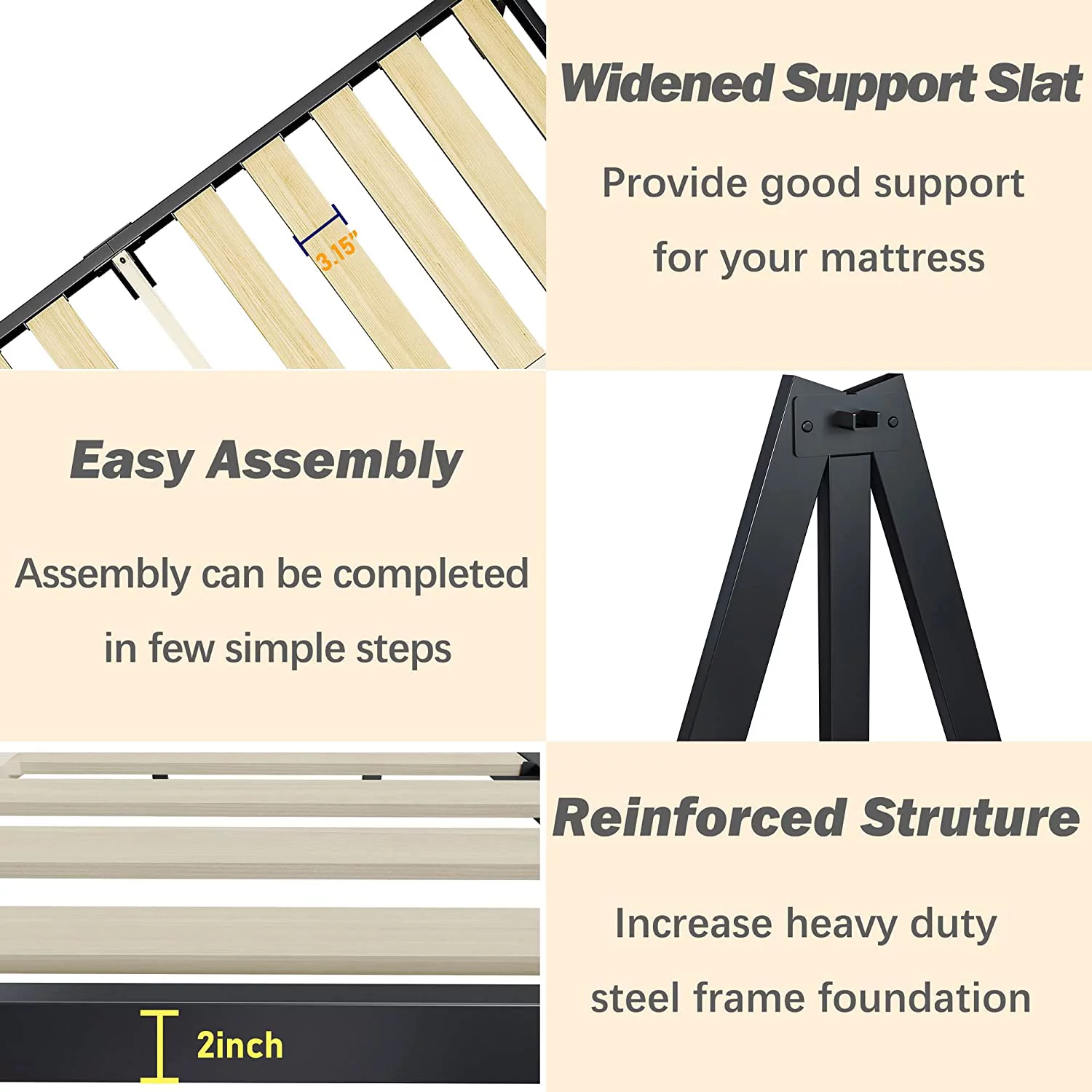 3.15"

Widened Support Slat

Provide good support for your mattress

Easy Assembly

Assembly can be completed in few simple steps

2inch

Reinforced Struture

Increase heavy duty steel frame foundation