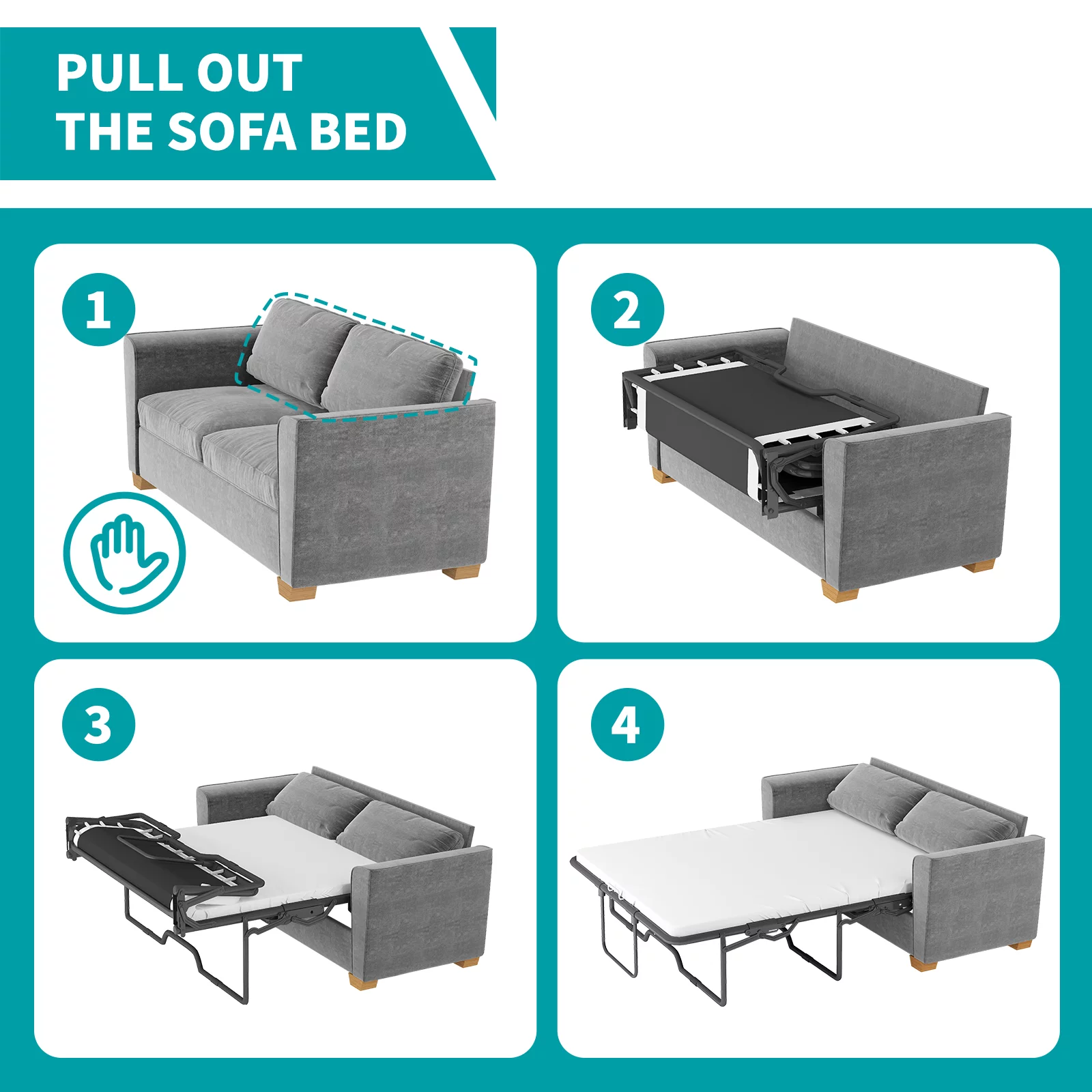 PULL OUT
THE SOFA BED

1

2

3

4