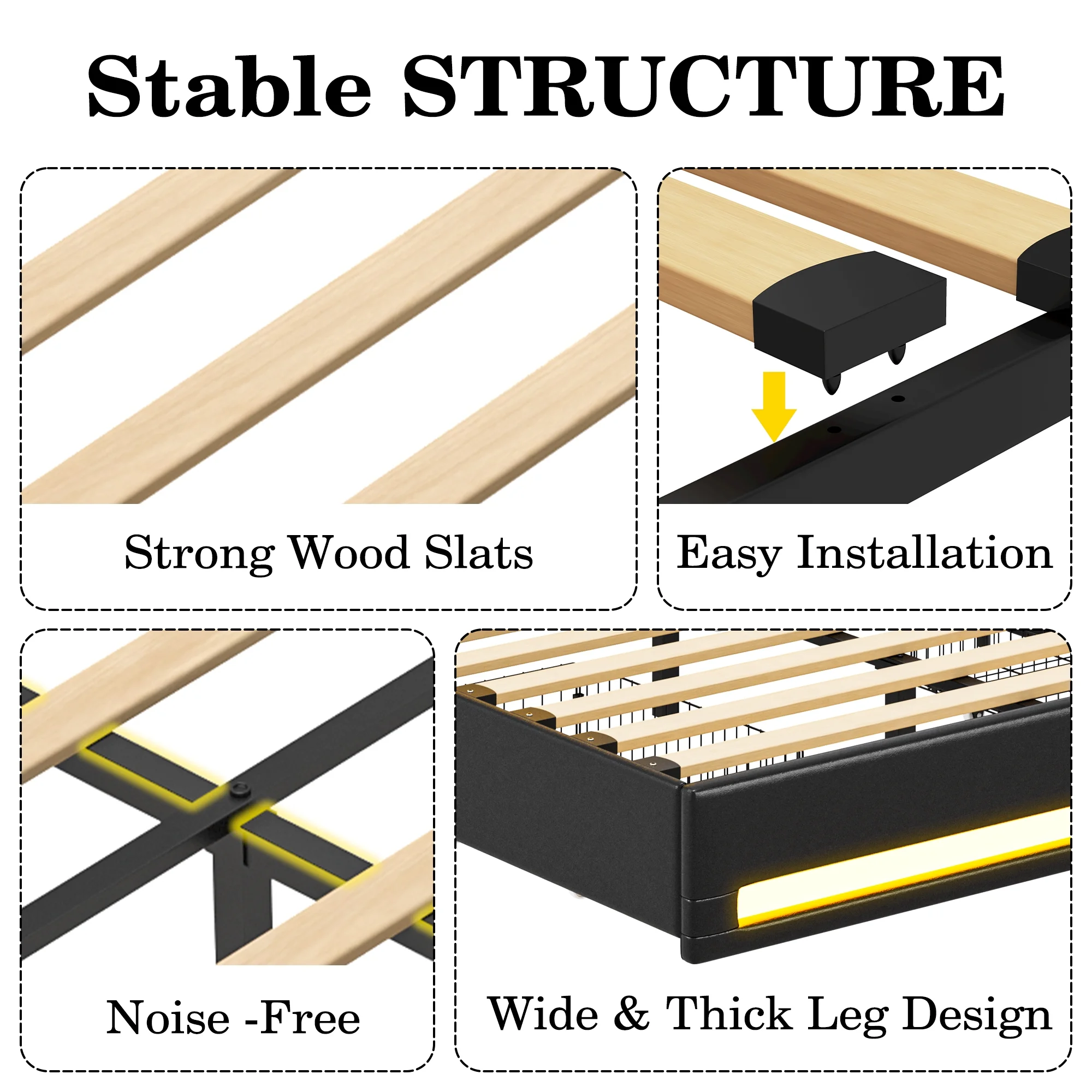 Stable STRUCTURE

Strong Wood Slats

Easy Installation

Noise -Free

Wide & Thick Leg Design