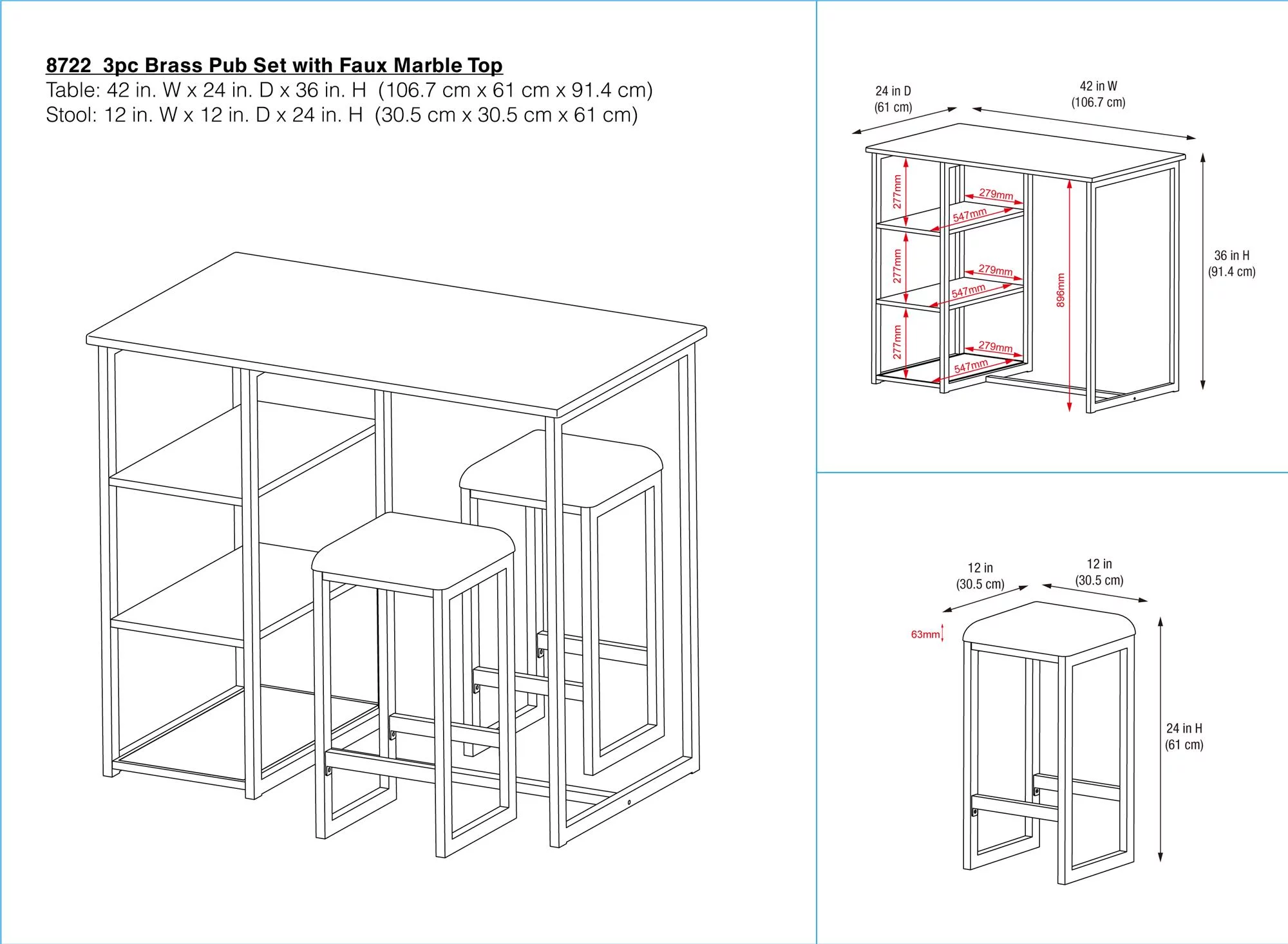 8722 3pc Brass Pub Set with Faux Marble Top
Table: 42 in. W x 24 in. D x 36 in. H (106.7 cm x 61 cm x 91.4 cm)
Stool: 12 in. W x 12 in. D x 24 in. H (30.5 cm x 30.5 cm x 61 cm)

24 in D
(61 cm)

42 in W
(106.7 cm)

277mm
279mm
547mm
277mm
279mm
547mm
277mm
279mm
547mm
896mm

36 in H
(91.4 cm)

12 in
(30.5 cm)

12 in
(30.5 cm)

63mm

24 in H
(61 cm)