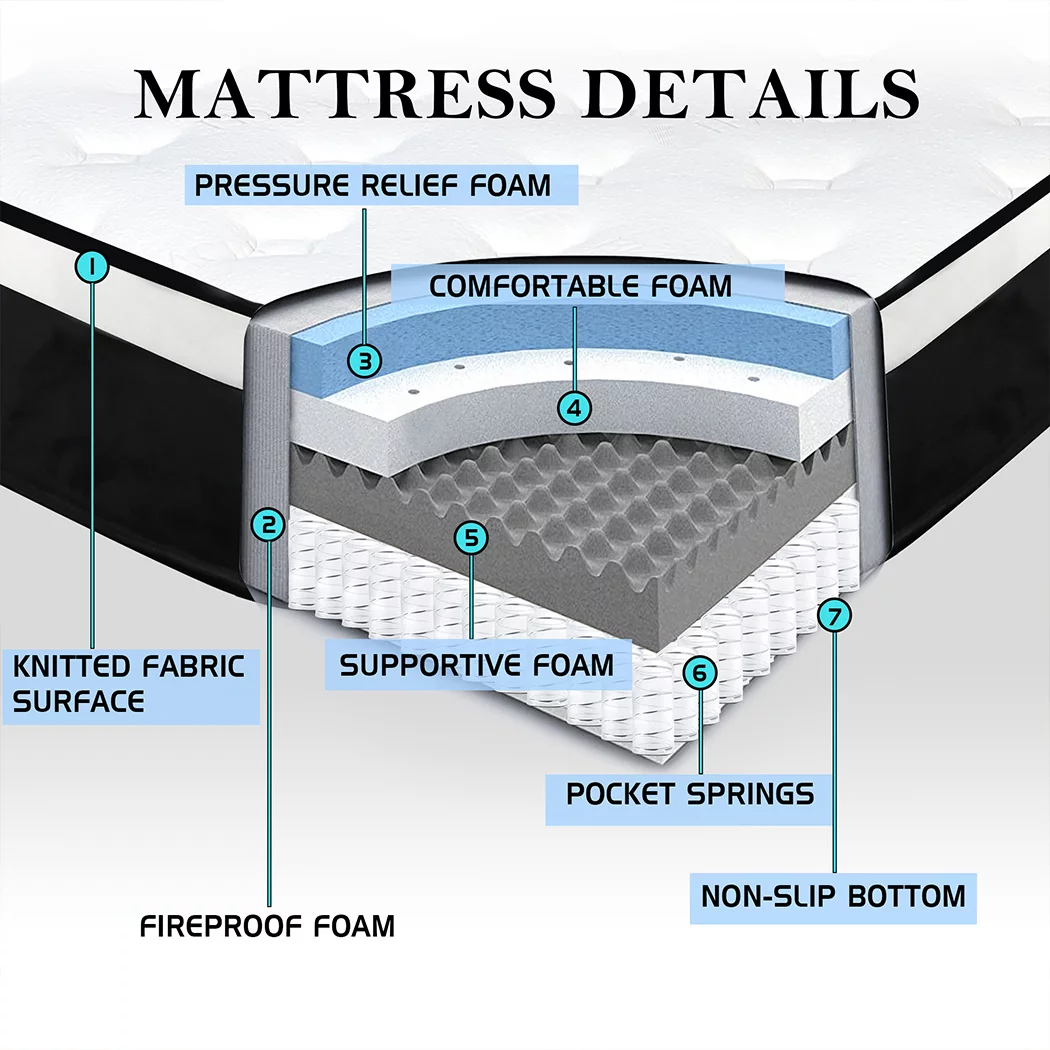 MATTRESS DETAILS

PRESSURE RELIEF FOAM

1

COMFORTABLE FOAM

3

4

2

5

7

KNITTED FABRIC SURFACE

SUPPORTIVE FOAM

6

POCKET SPRINGS

NON-SLIP BOTTOM

FIREPROOF FOAM