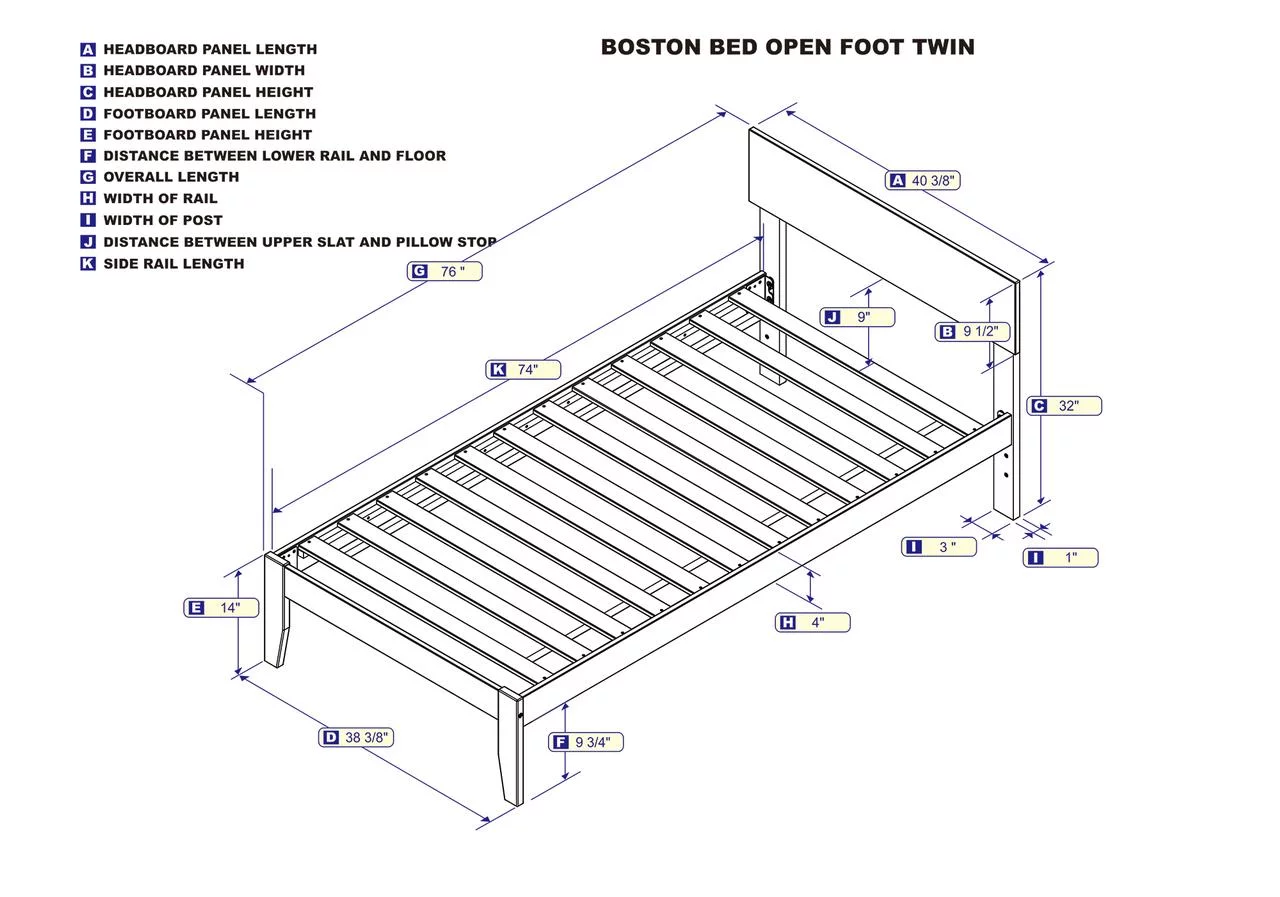 A HEADBOARD PANEL LENGTH
B HEADBOARD PANEL WIDTH
C HEADBOARD PANEL HEIGHT
D FOOTBOARD PANEL LENGTH
E FOOTBOARD PANEL HEIGHT
F DISTANCE BETWEEN LOWER RAIL AND FLOOR
G OVERALL LENGTH
H WIDTH OF RAIL
I WIDTH OF POST
J DISTANCE BETWEEN UPPER SLAT AND PILLOW STOP
K SIDE RAIL LENGTH

BOSTON BED OPEN FOOT TWIN

A 40 3/8"
G 76 "
J 9"
B 9 1/2"
K 74"
C 32"
I 3 "
I 1"
E 14"
H 4"
D 38 3/8"
F 9 3/4"