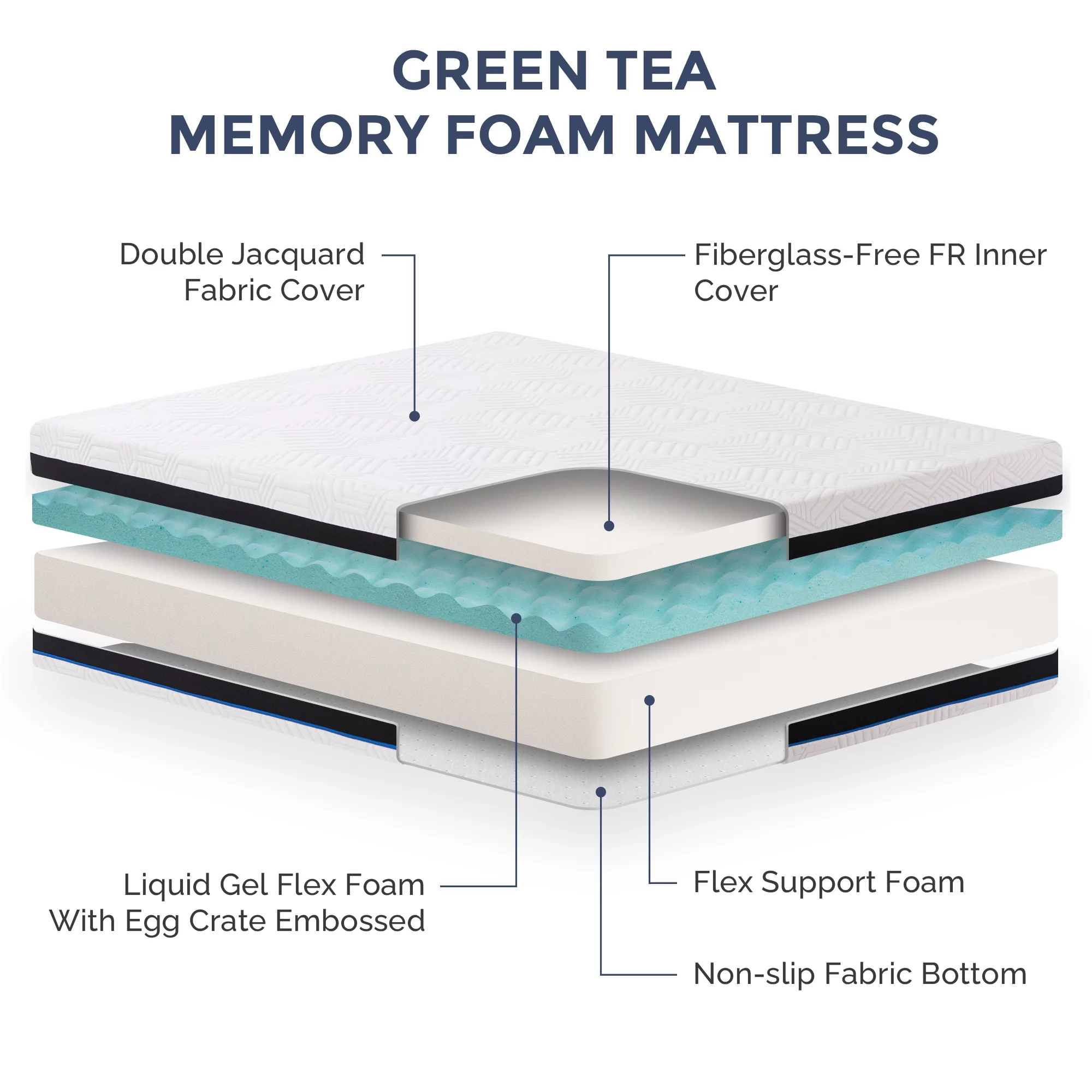 GREEN TEA
MEMORY FOAM MATTRESS

Double Jacquard Fabric Cover

Fiberglass-Free FR Inner Cover

Liquid Gel Flex Foam With Egg Crate Embossed

Flex Support Foam

Non-slip Fabric Bottom