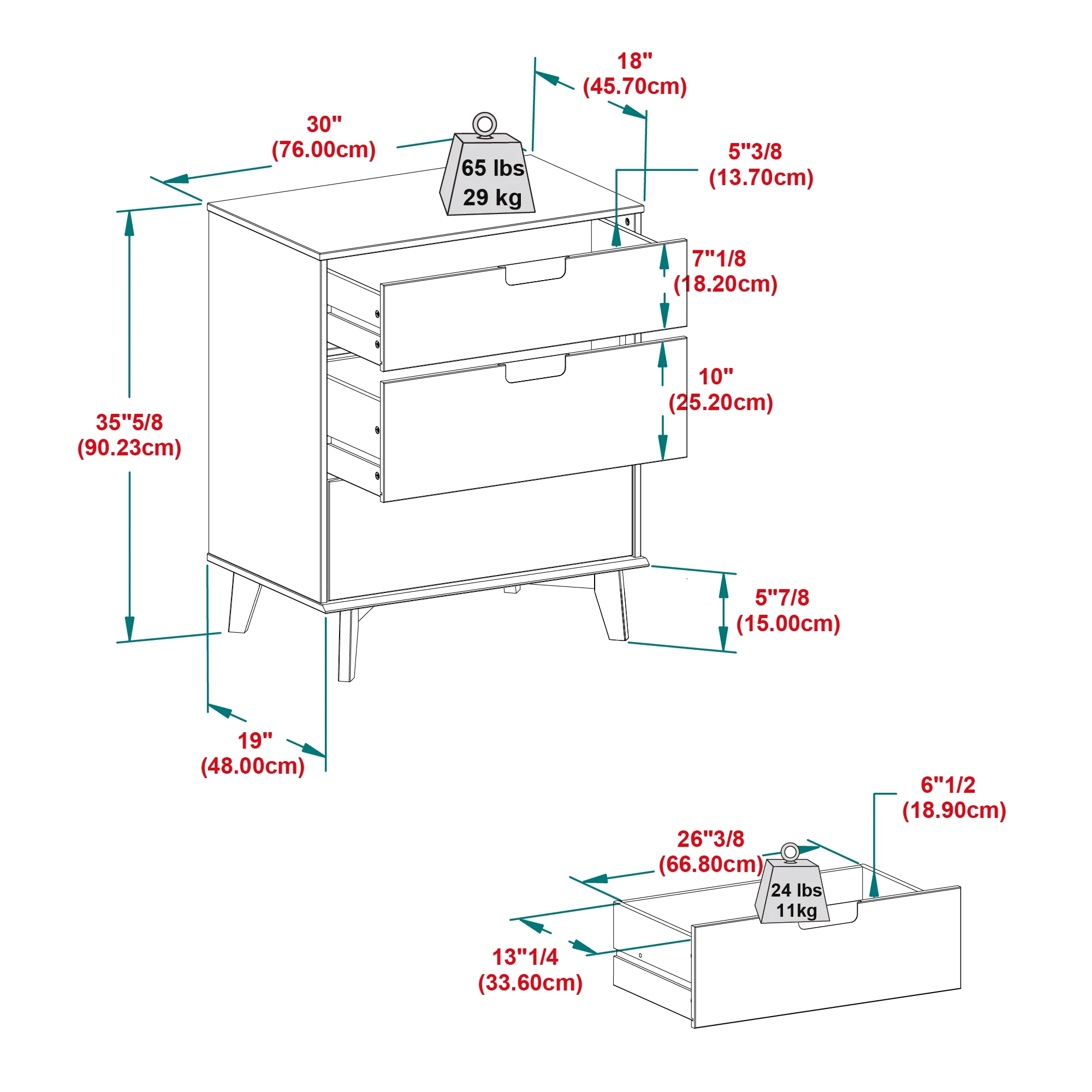 18"
(45.70cm)

30"
(76.00cm)

65 lbs
29 kg

5"3/8
(13.70cm)

7"1/8
(18.20cm)

10"
(25.20cm)

35"5/8
(90.23cm)

5"7/8
(15.00cm)

19"
(48.00cm)

6"1/2
(18.90cm)

26"3/8
(66.80cm)

24 lbs
11kg

13"1/4
(33.60cm)