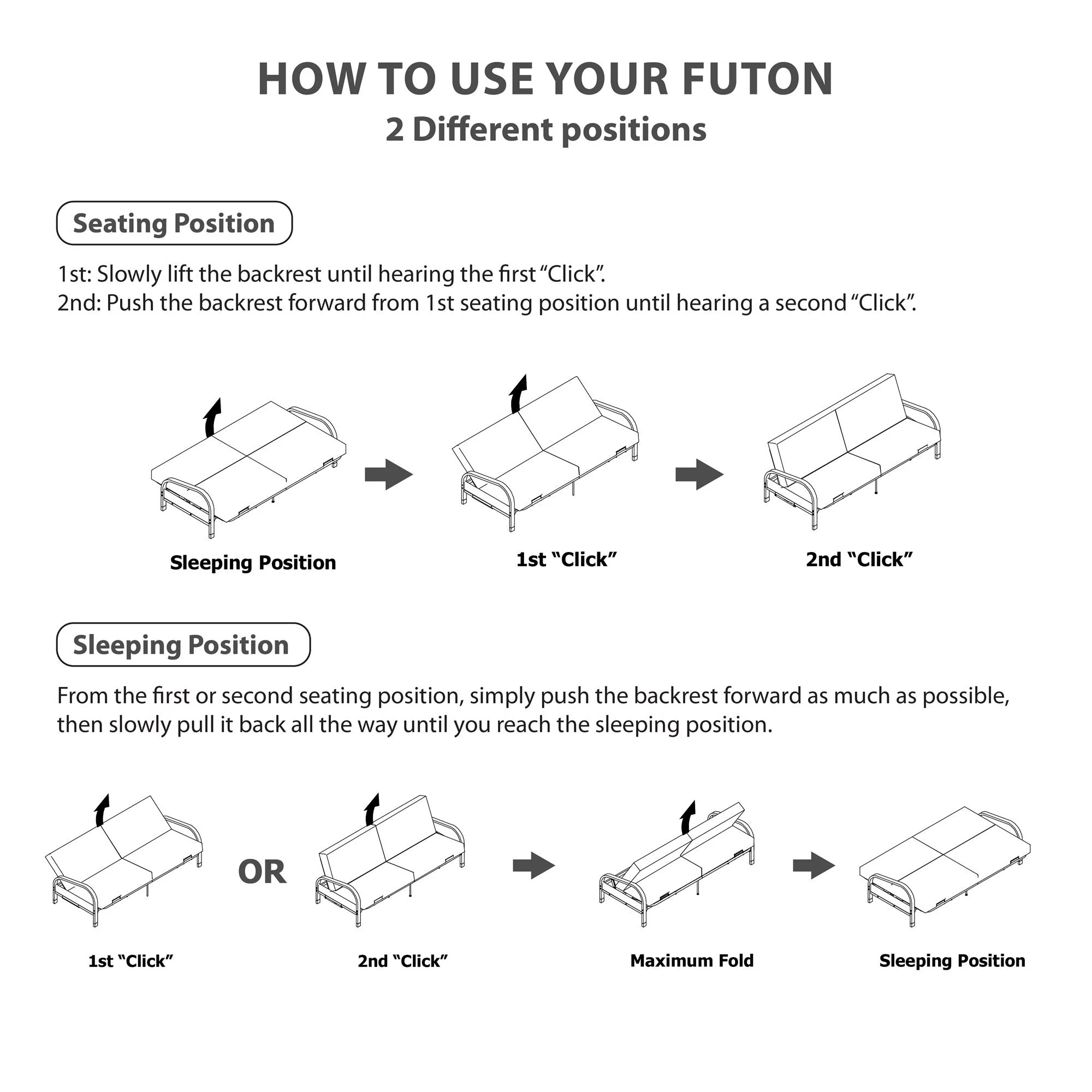 HOW TO USE YOUR FUTON
2 Different positions

Seating Position

1st: Slowly lift the backrest until hearing the first “Click”.
2nd: Push the backrest forward from 1st seating position until hearing a second “Click”.

Sleeping Position

1st “Click”

2nd “Click”

Sleeping Position

From the first or second seating position, simply push the backrest forward as much as possible, then slowly pull it back all the way until you reach the sleeping position.

OR

1st “Click”

2nd “Click”

Maximum Fold

Sleeping Position