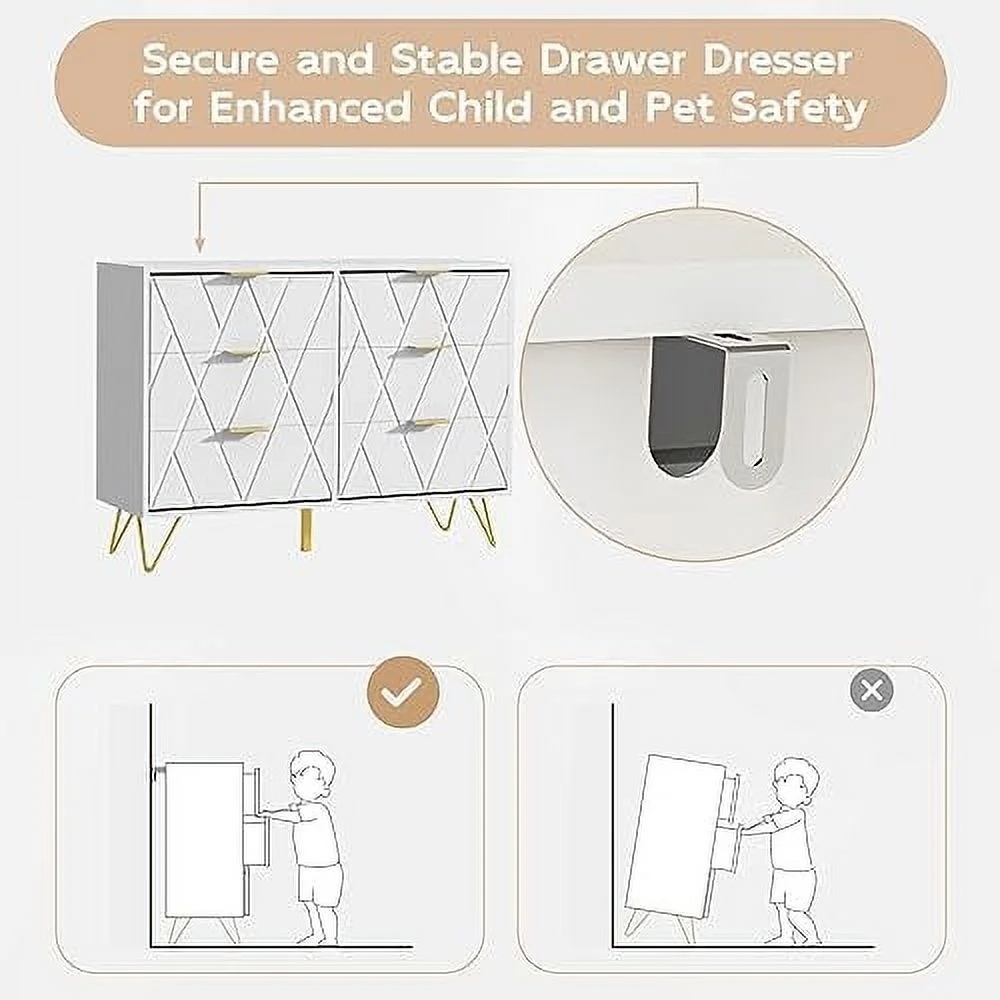 Secure and Stable Drawer Dresser for Enhanced Child and Pet Safety