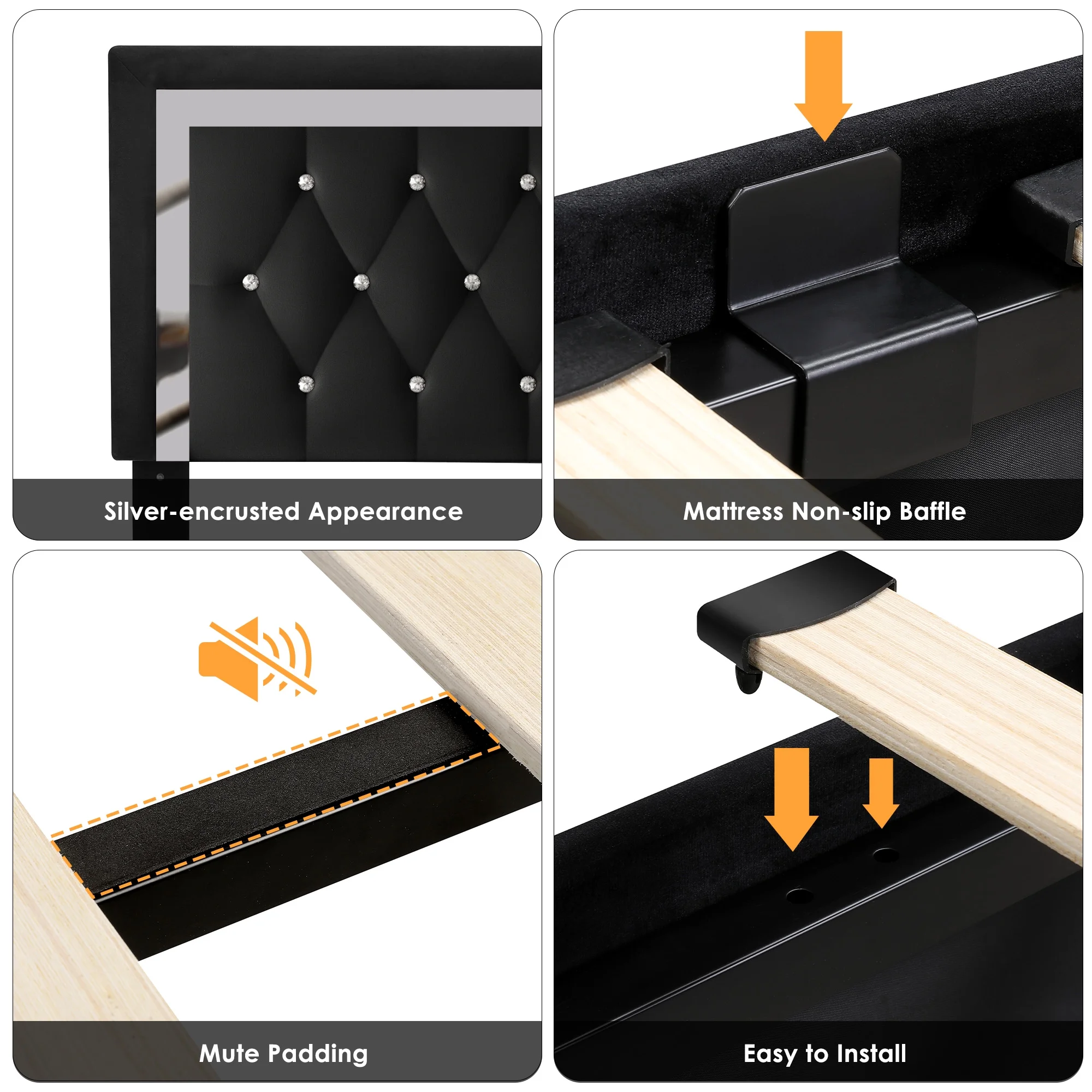 Silver-encrusted Appearance

Mattress Non-slip Baffle

Mute Padding

Easy to Install