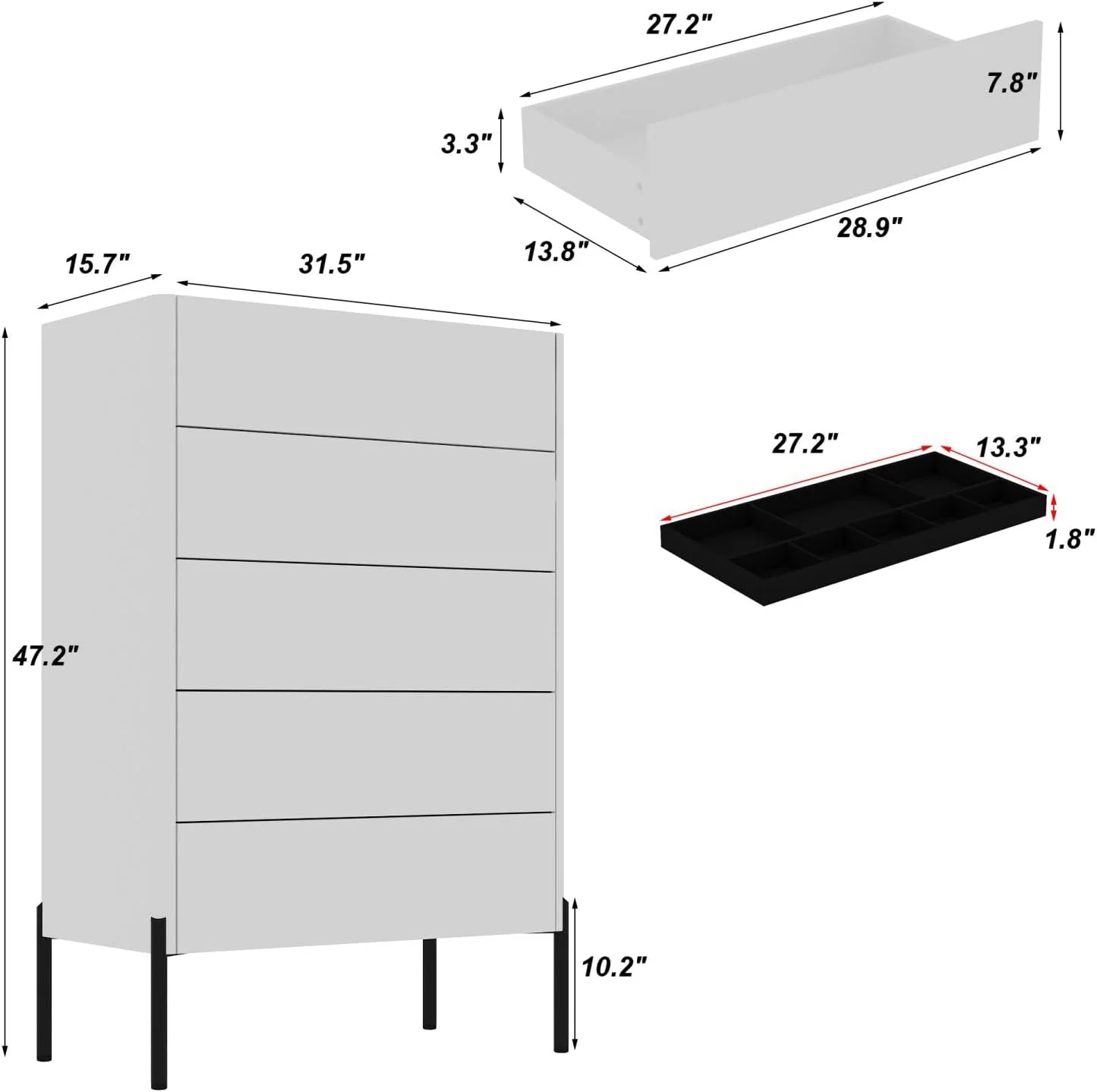 27.2"
7.8"
3.3"
13.8"
28.9"
15.7"
31.5"
27.2"
13.3"
1.8"
47.2"
10.2"