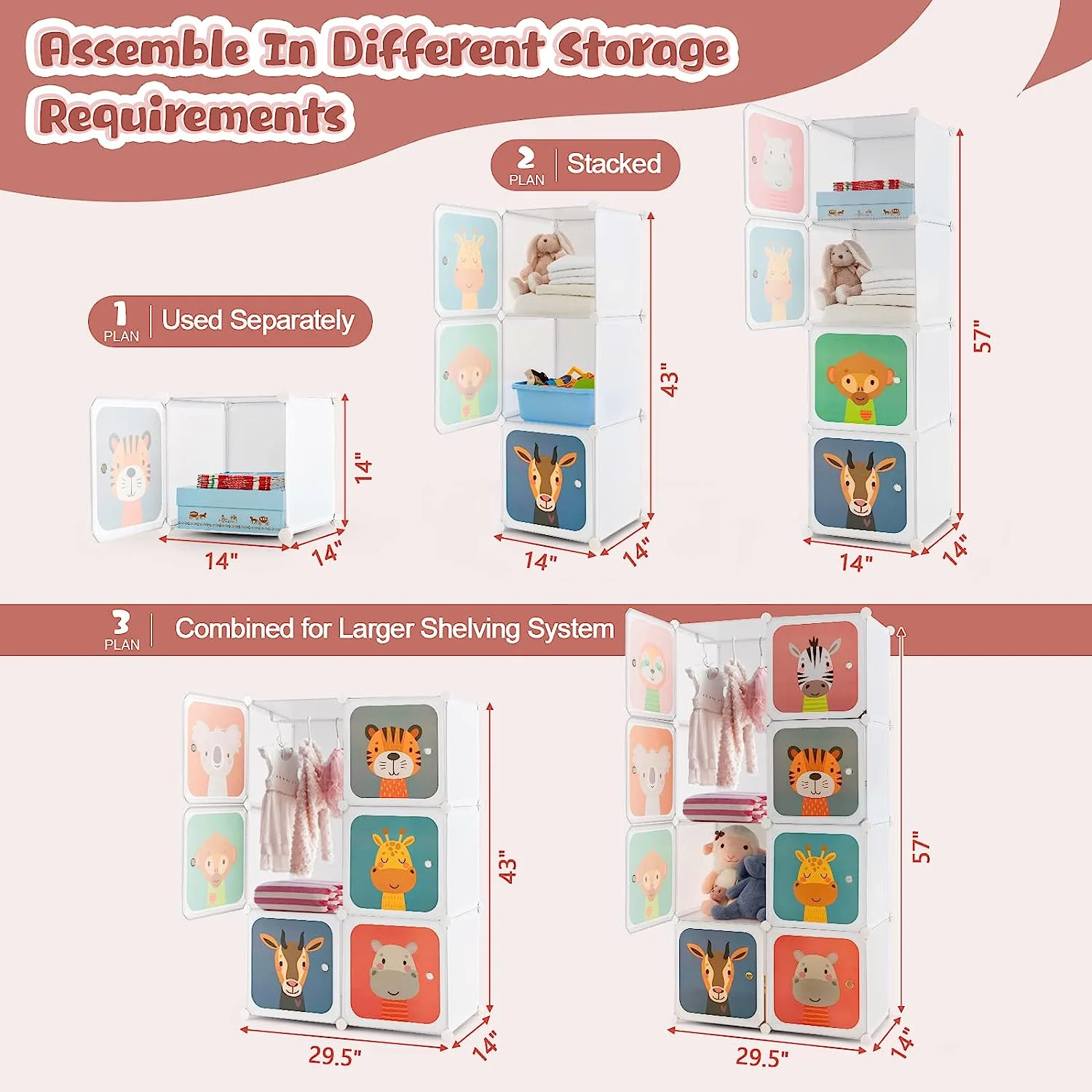 Assemble In Different Storage Requirements

2 PLAN Stacked

1 PLAN Used Separately

14"
14"
14"

43"
14"
14"

57"
14"
14"

3 PLAN Combined for Larger Shelving System

43"
29.5"
14"

57"
29.5"
14"