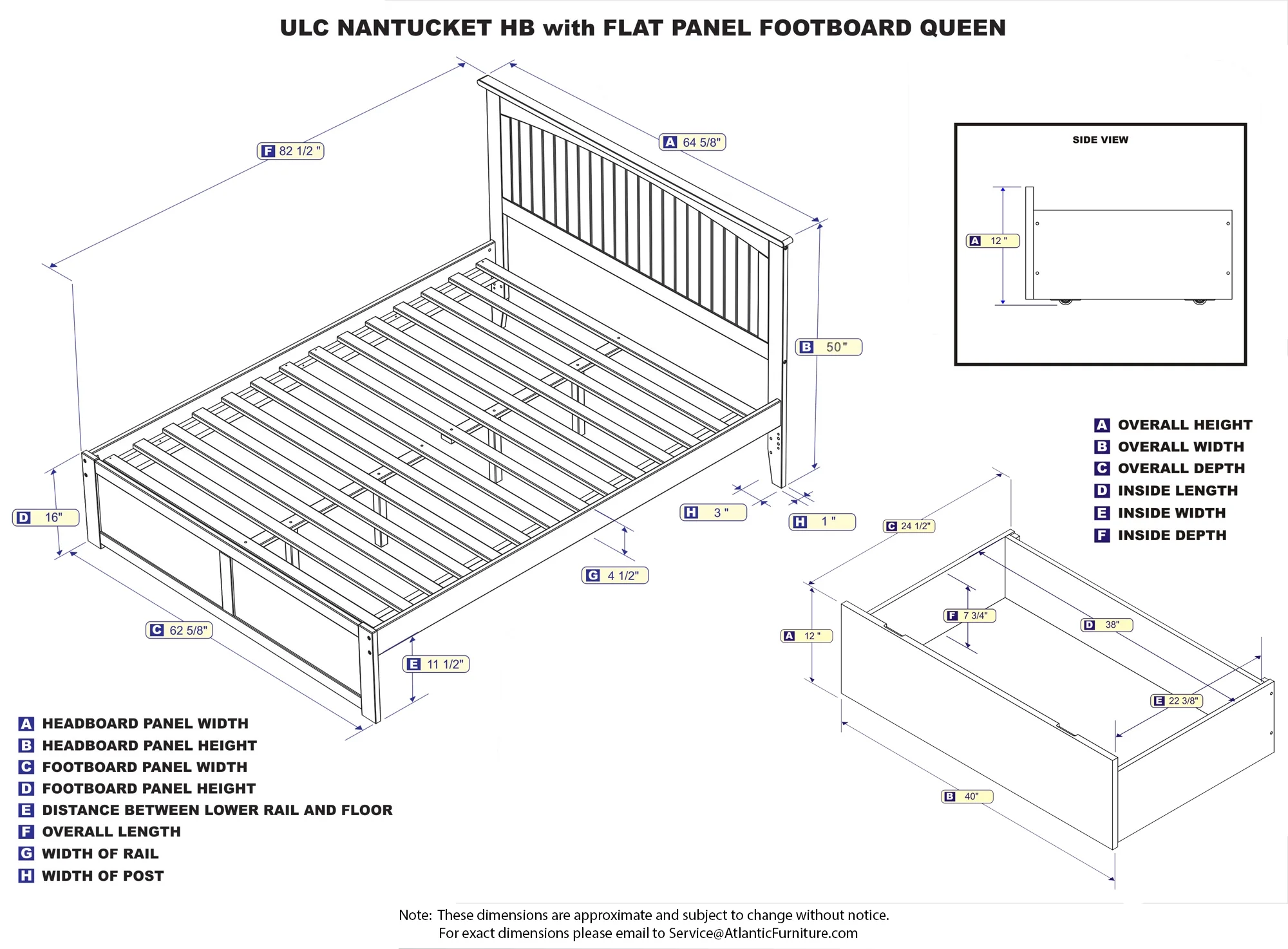 ULC NANTUCKET HB with FLAT PANEL FOOTBOARD QUEEN

F 82 1/2 "

A 64 5/8"

B 50"

D 16"

H 3 "

H 1 "

G 4 1/2"

C 62 5/8"

E 11 1/2"

SIDE VIEW

A 12 "

A OVERALL HEIGHT
B OVERALL WIDTH
C OVERALL DEPTH
D INSIDE LENGTH
E INSIDE WIDTH
F INSIDE DEPTH

C 24 1/2"

F 7 3/4"

D 38"

A 12 "

E 22 3/8"

B 40"

A HEADBOARD PANEL WIDTH
B HEADBOARD PANEL HEIGHT
C FOOTBOARD PANEL WIDTH
D FOOTBOARD PANEL HEIGHT
E DISTANCE BETWEEN LOWER RAIL AND FLOOR
F OVERALL LENGTH
G WIDTH OF RAIL
H WIDTH OF POST

Note: These dimensions are approximate and subject to change without notice.
For exact dimensions please email to Service@AtlanticFurniture.com