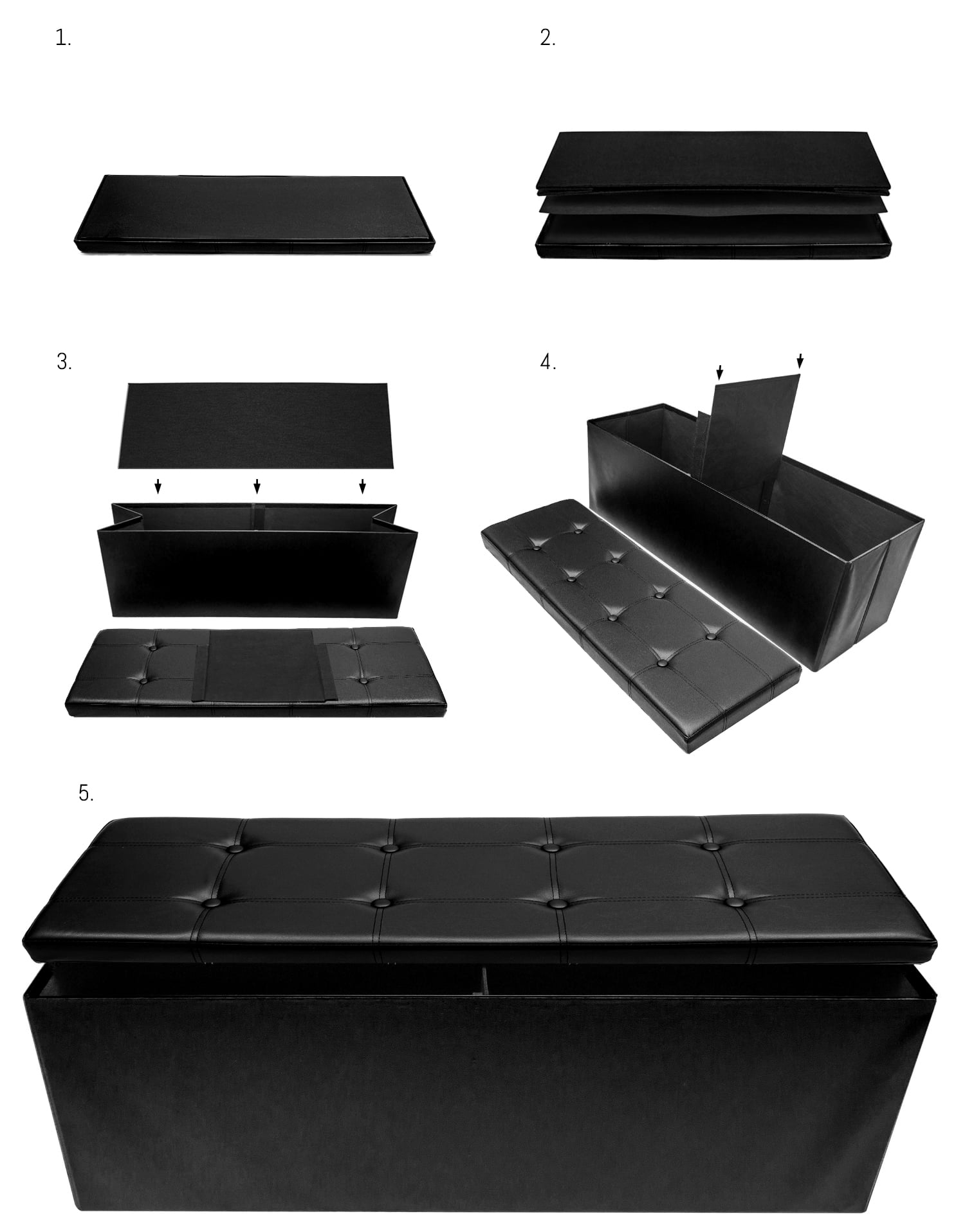 1.

2.

3.

4.

5.