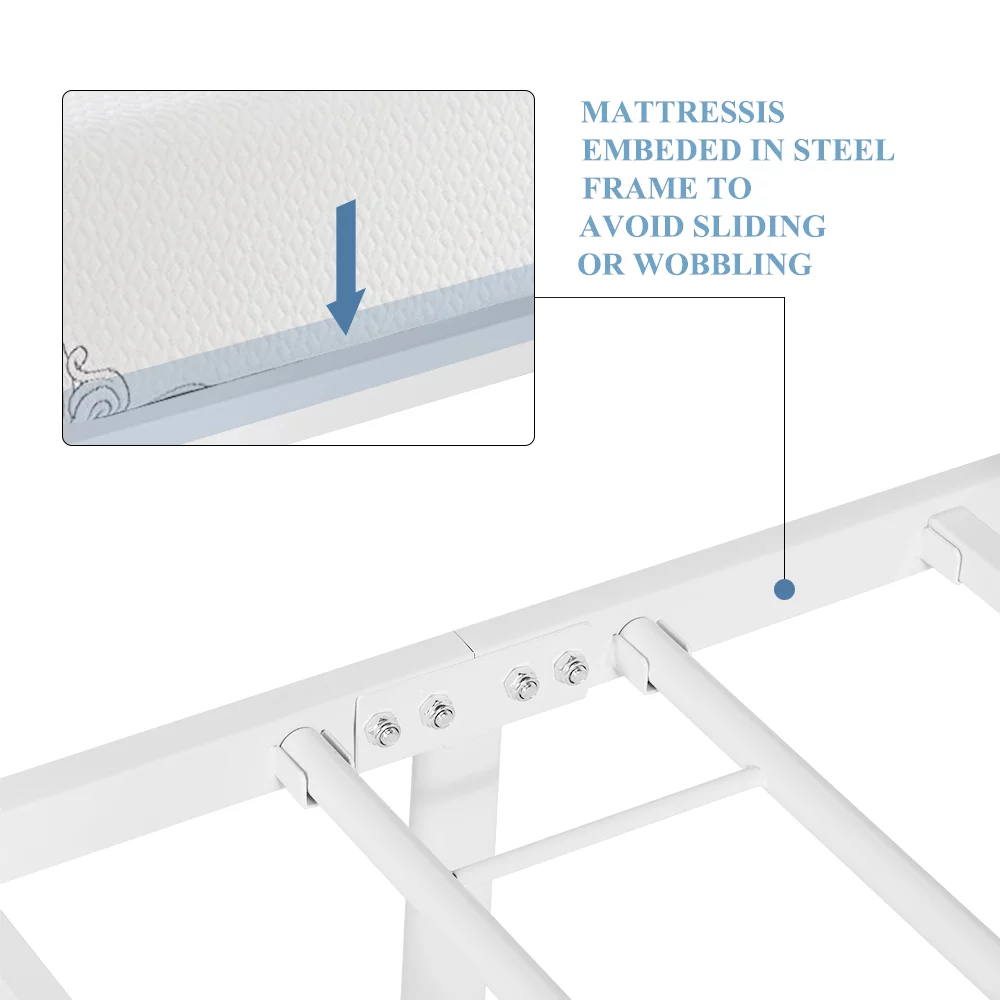 MATTRESSIS EMBEDED IN STEEL FRAME TO AVOID SLIDING OR WOBBLING