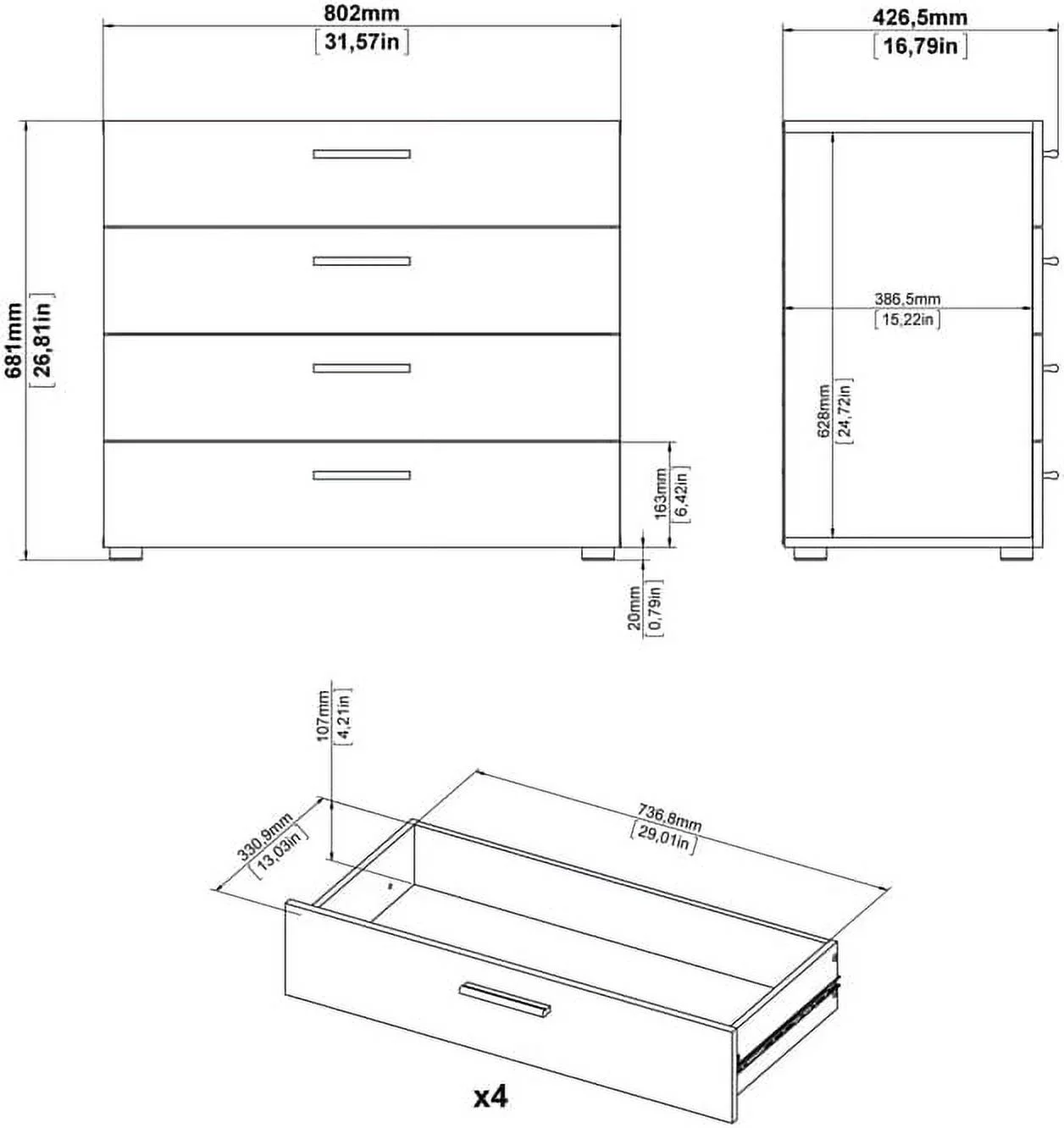 802mm
[31,57in]

426,5mm
[16,79in]

681mm
[26,81in]

386,5mm
[15,22in]

628mm
[24,72in]

163mm
[6,42in]

20mm
[0,79in]

107mm
[4,21in]

330,9mm
[13,03in]

736,8mm
[29,01in]

x4