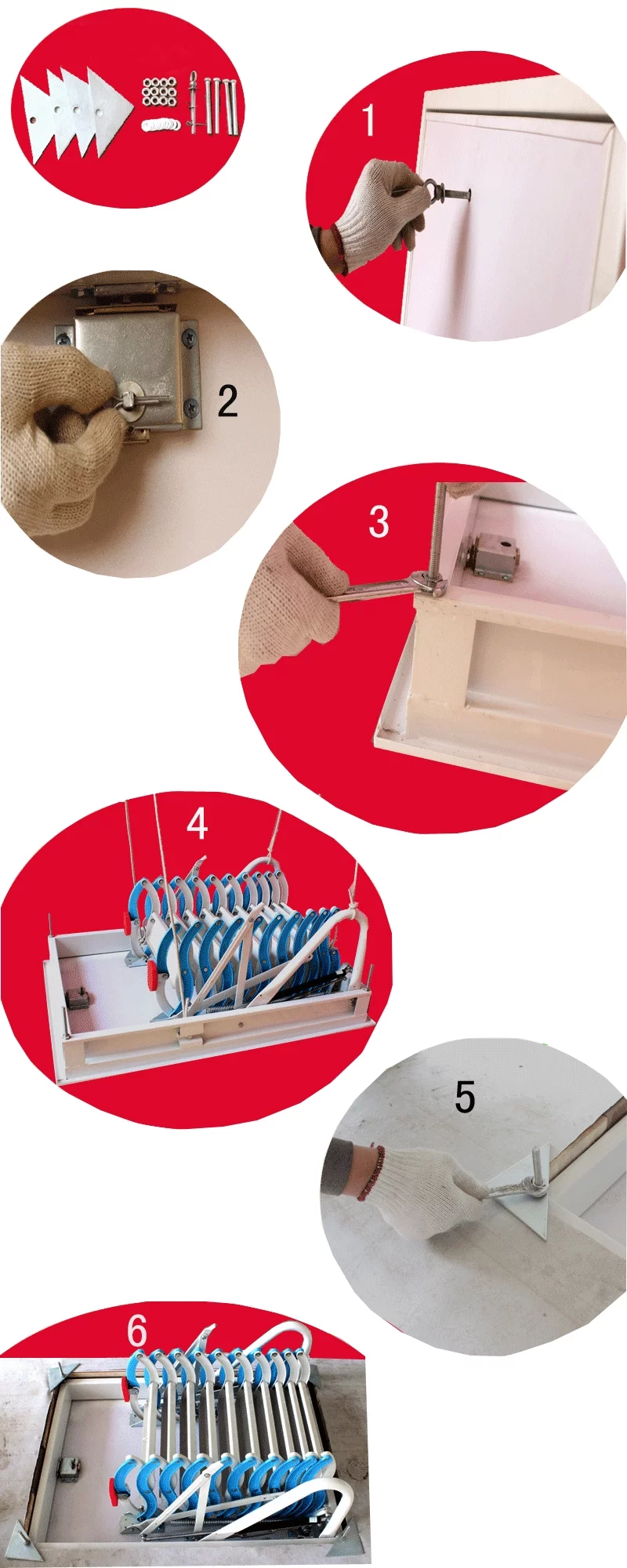 1

2

3

4

5

6