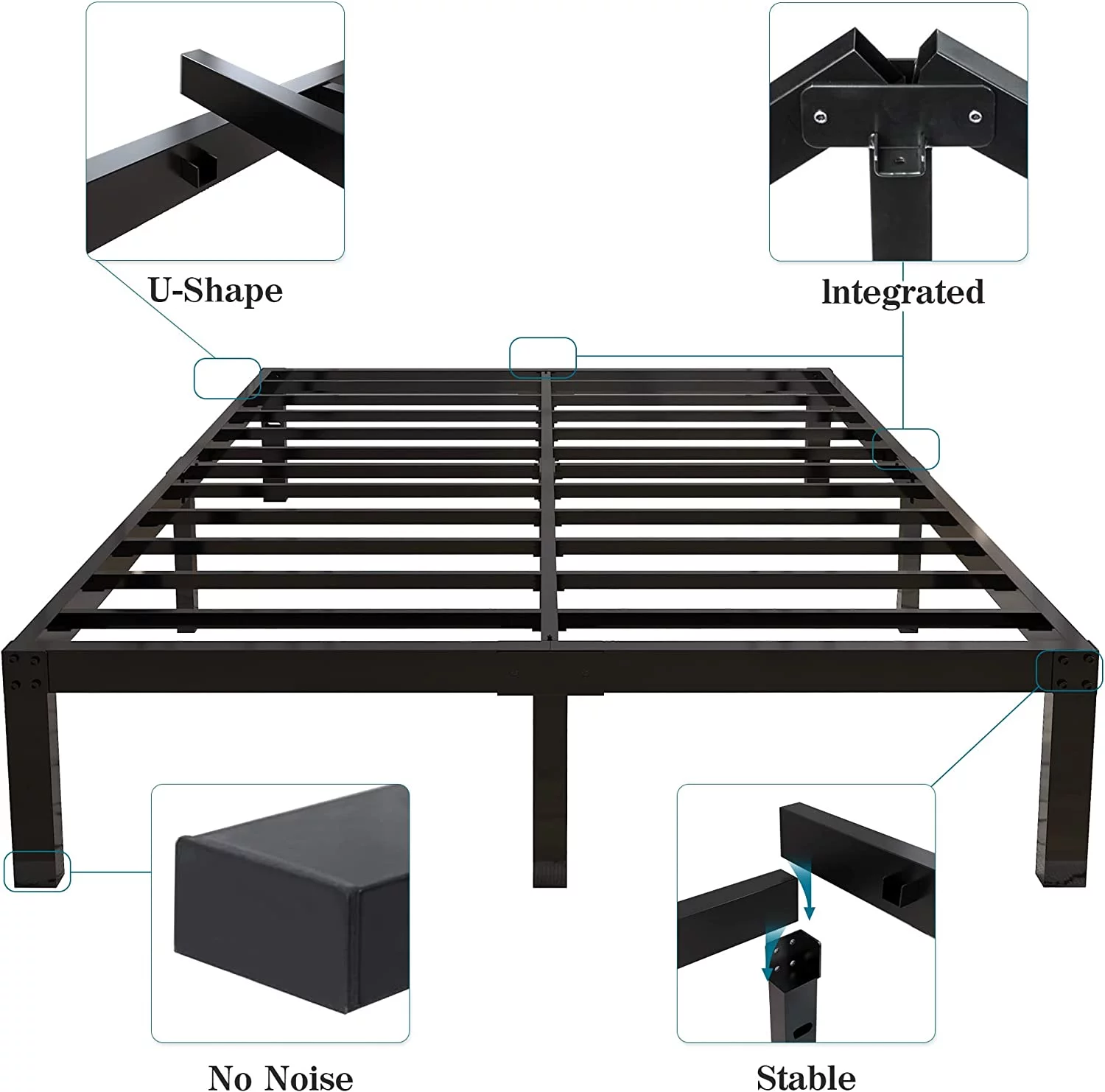 U-Shape

Integrated

No Noise

Stable