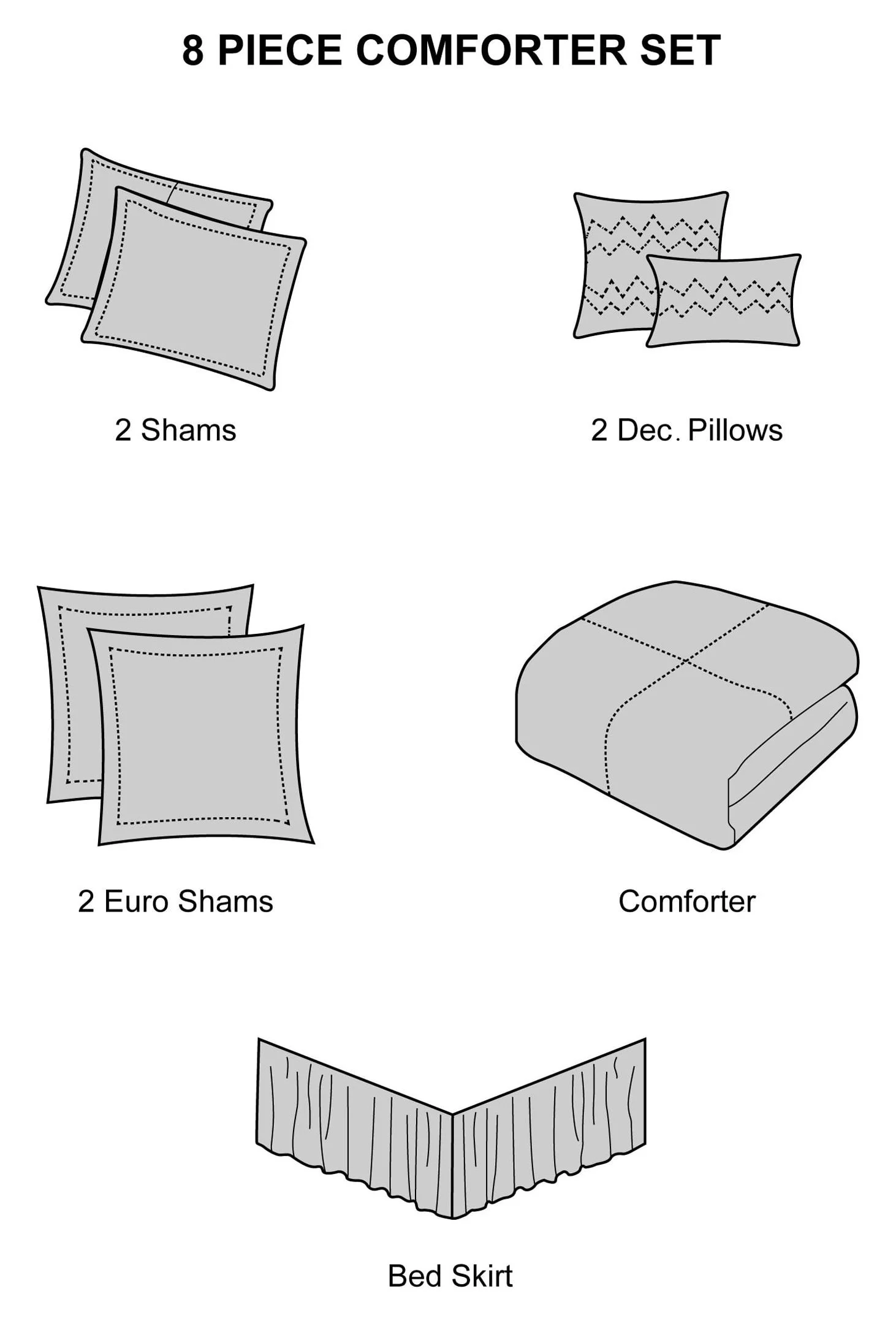 8 PIECE COMFORTER SET

2 Shams

2 Dec. Pillows

2 Euro Shams

Comforter

Bed Skirt