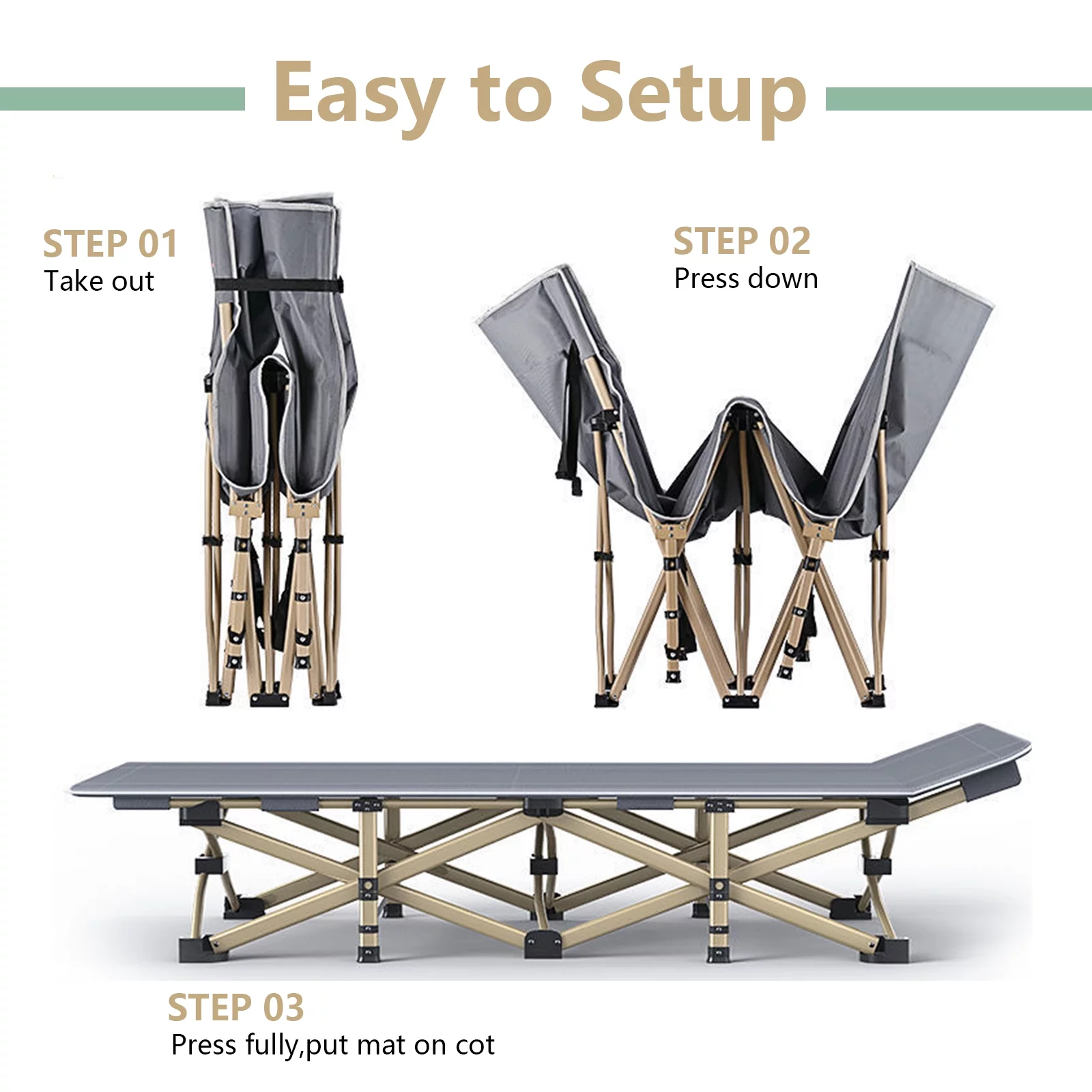 Easy to Setup

STEP 01
Take out

STEP 02
Press down

STEP 03
Press fully,put mat on cot