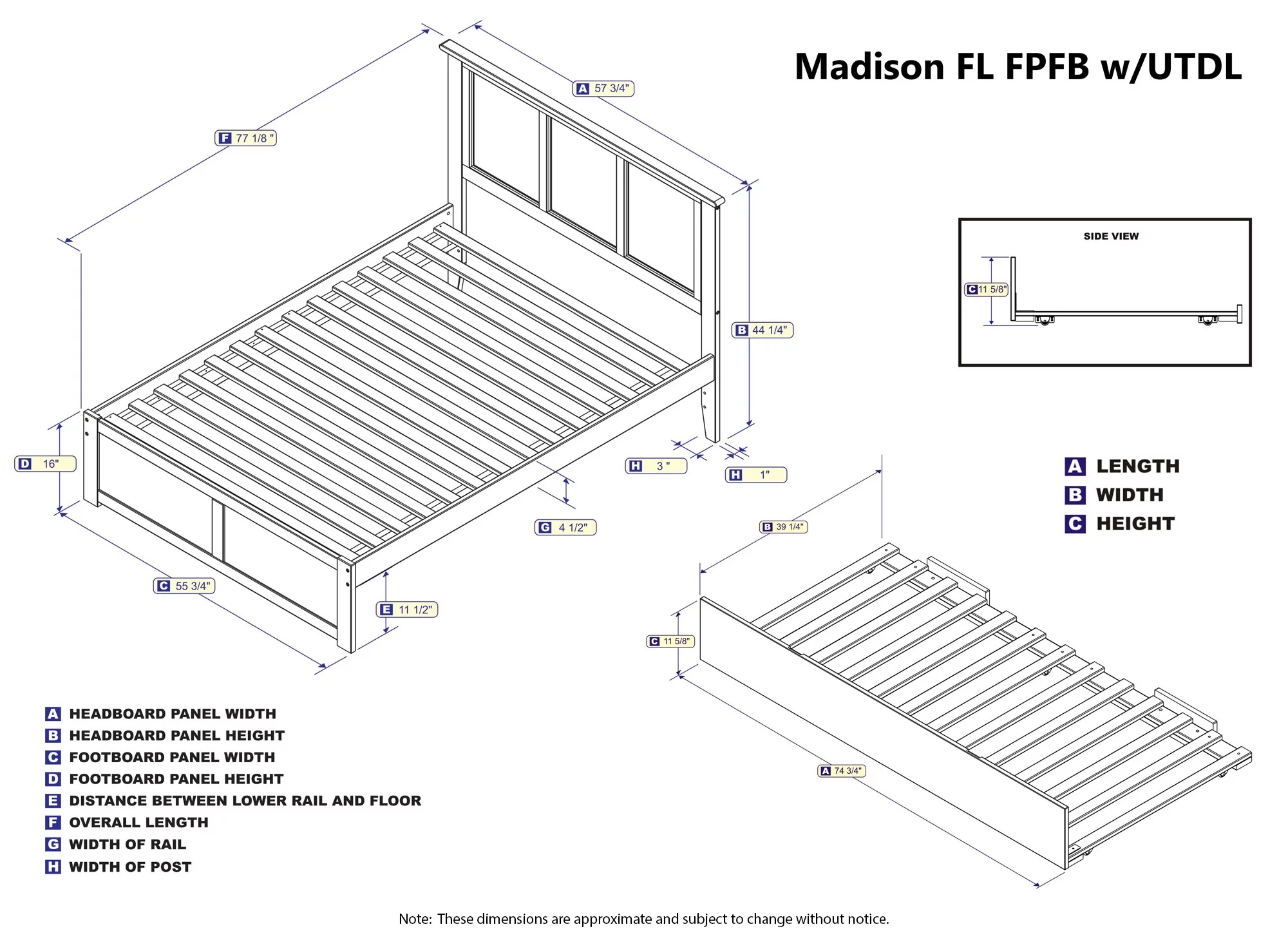 Madison FL FPFB w/UTDL

A 57 3/4"

F 77 1/8 "

B 44 1/4"

D 16"

H 3 "

H 1"

G 4 1/2"

C 55 3/4"

E 11 1/2"

SIDE VIEW

C 11 5/8"

A LENGTH
B WIDTH
C HEIGHT

B 39 1/4"

C 11 5/8"

A 74 3/4"

A HEADBOARD PANEL WIDTH
B HEADBOARD PANEL HEIGHT
C FOOTBOARD PANEL WIDTH
D FOOTBOARD PANEL HEIGHT
E DISTANCE BETWEEN LOWER RAIL AND FLOOR
F OVERALL LENGTH
G WIDTH OF RAIL
H WIDTH OF POST

Note: These dimensions are approximate and subject to change without notice.