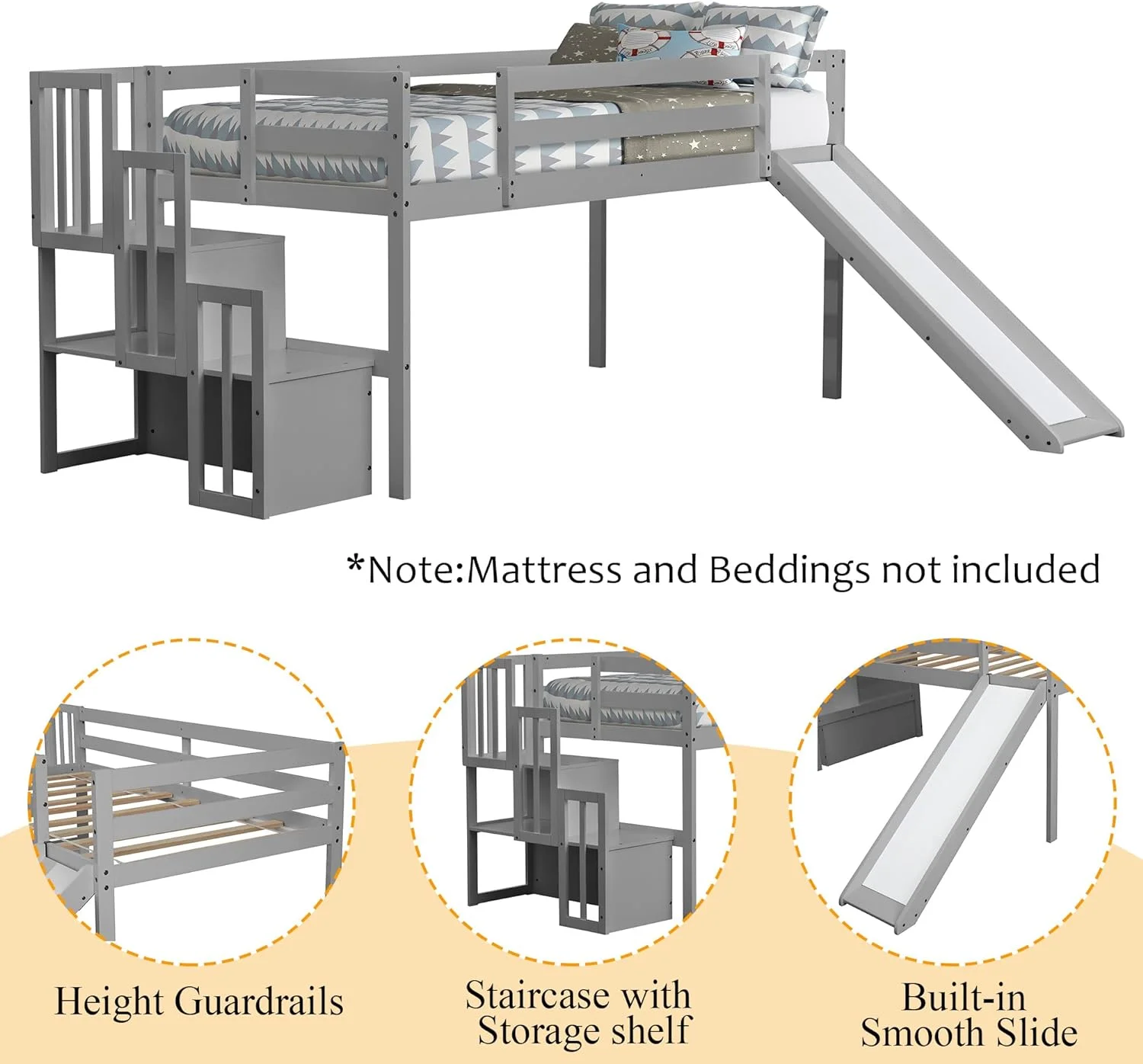 *Note:Mattress and Beddings not included

Height Guardrails

Staircase with
Storage shelf

Built-in
Smooth Slide