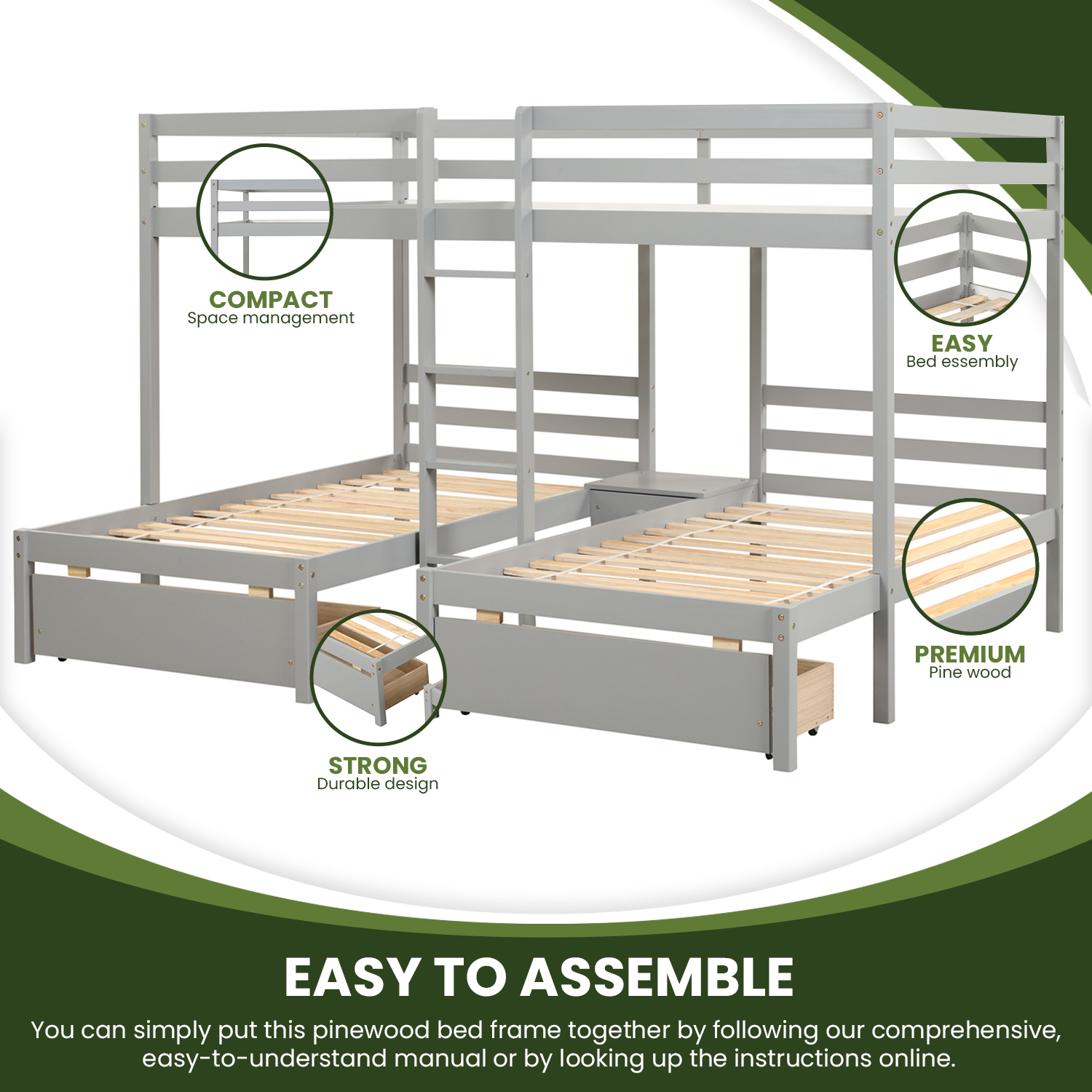 COMPACT
Space management

EASY
Bed essembly

PREMIUM
Pine wood

STRONG
Durable design

EASY TO ASSEMBLE

You can simply put this pinewood bed frame together by following our comprehensive, easy-to-understand manual or by looking up the instructions online.