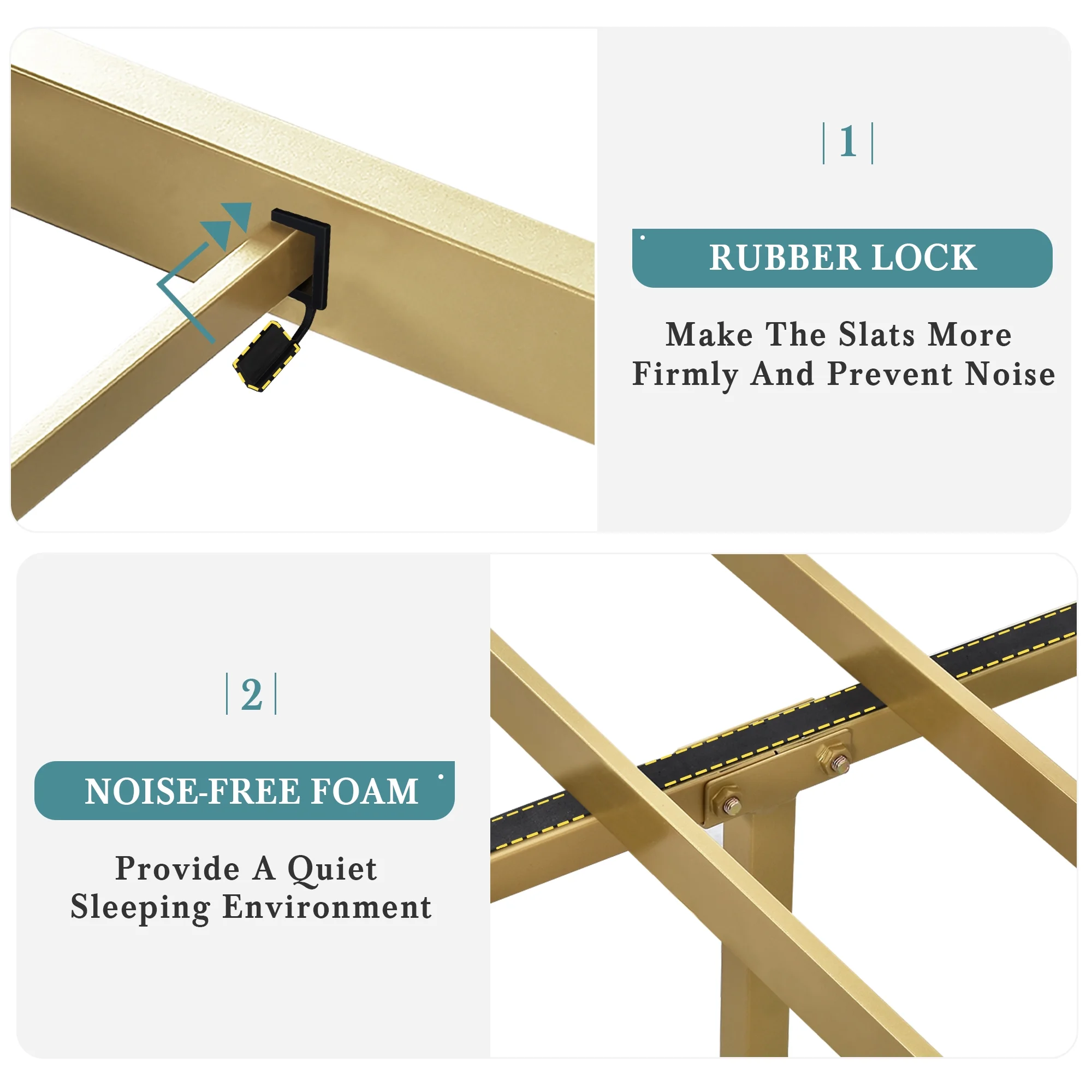 | 1 |

RUBBER LOCK

Make The Slats More Firmly And Prevent Noise

| 2 |

NOISE-FREE FOAM

Provide A Quiet Sleeping Environment