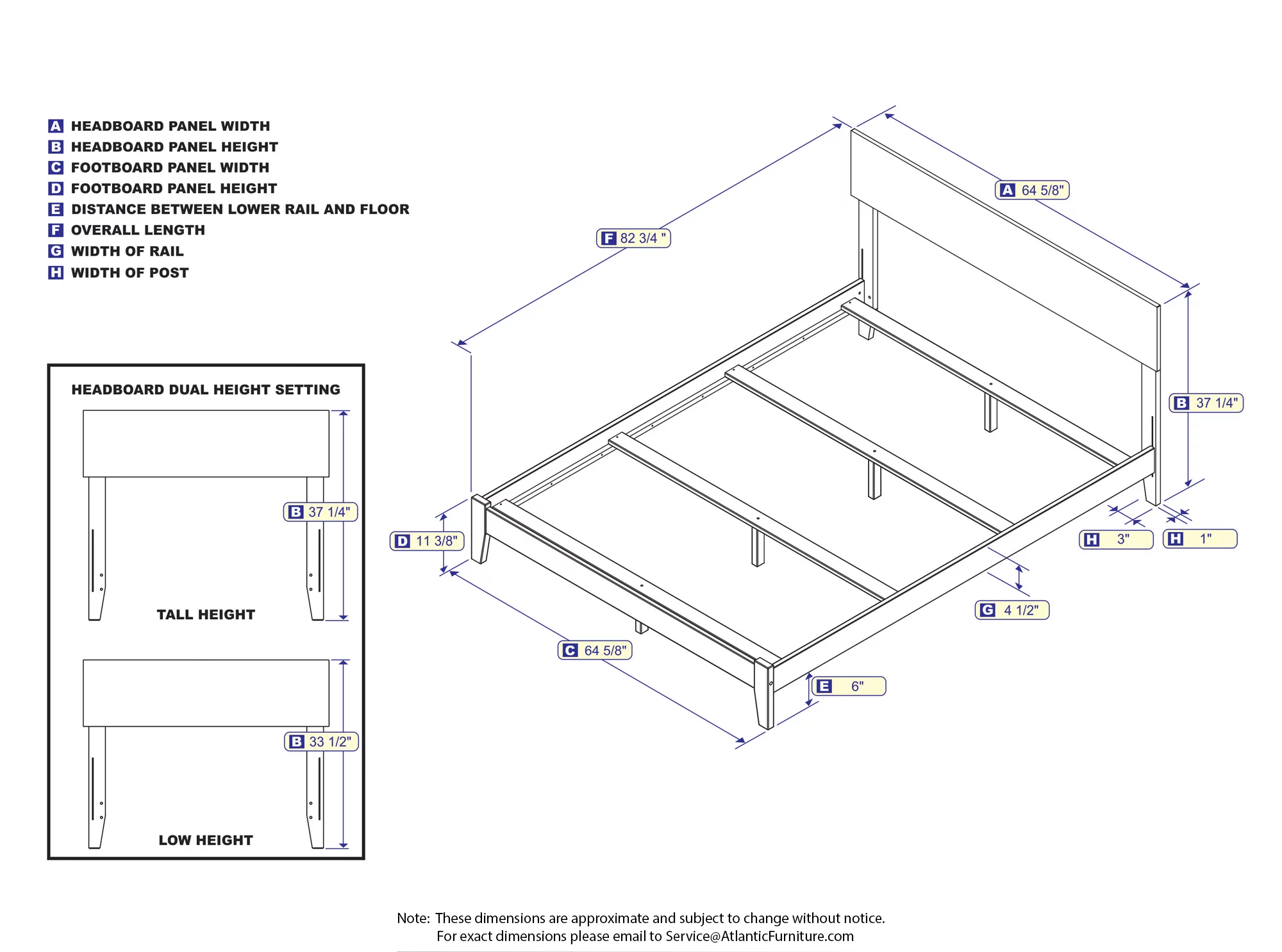 A HEADBOARD PANEL WIDTH
B HEADBOARD PANEL HEIGHT
C FOOTBOARD PANEL WIDTH
D FOOTBOARD PANEL HEIGHT
E DISTANCE BETWEEN LOWER RAIL AND FLOOR
F OVERALL LENGTH
G WIDTH OF RAIL
H WIDTH OF POST

HEADBOARD DUAL HEIGHT SETTING

B 37 1/4"

TALL HEIGHT

B 33 1/2"

LOW HEIGHT

F 82 3/4 "

A 64 5/8"

B 37 1/4"

D 11 3/8"

H 3"

H 1"

G 4 1/2"

C 64 5/8"

E 6"

Note: These dimensions are approximate and subject to change without notice.
For exact dimensions please email to Service@AtlanticFurniture.com