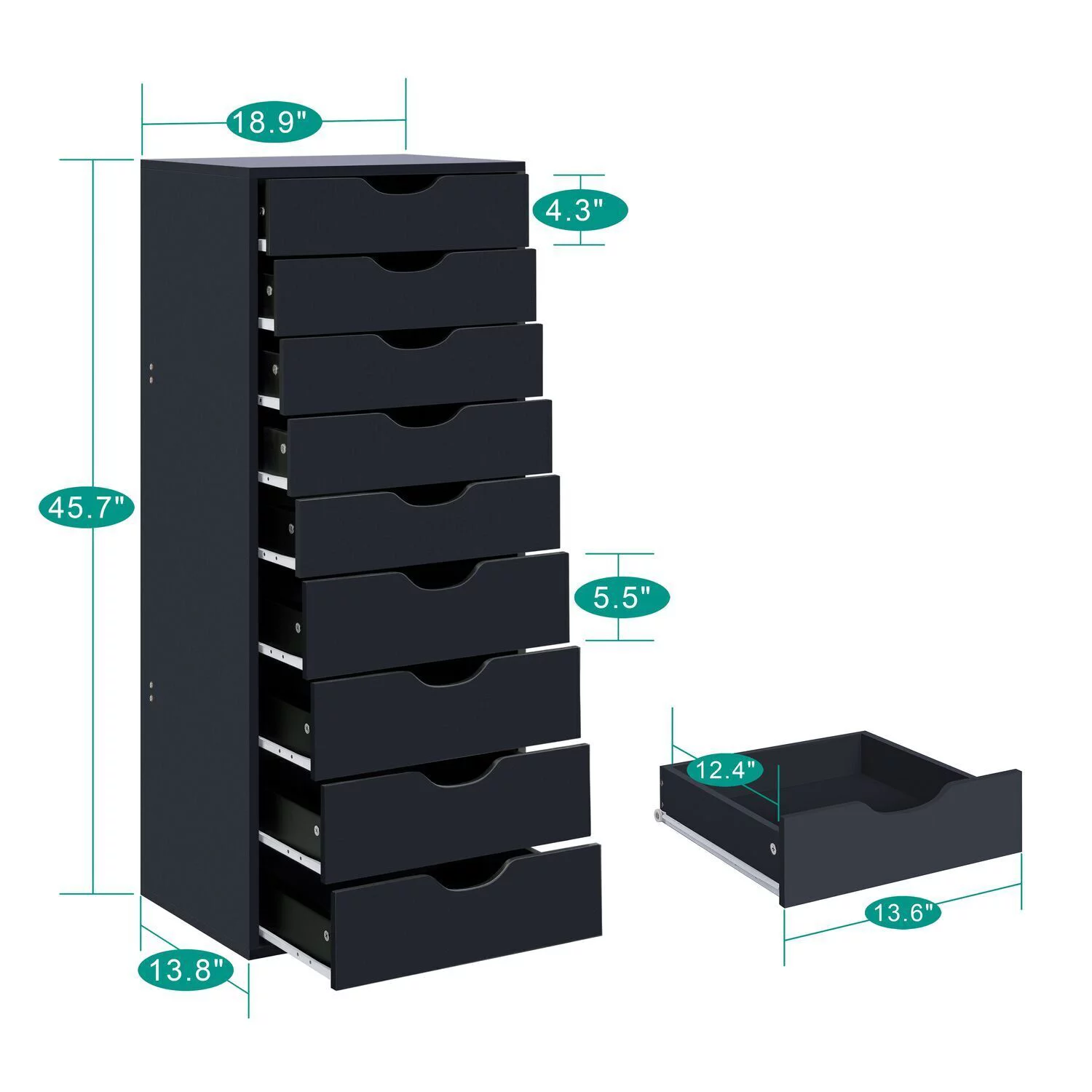 18.9"

4.3"

45.7"

5.5"

12.4"

13.6"

13.8"