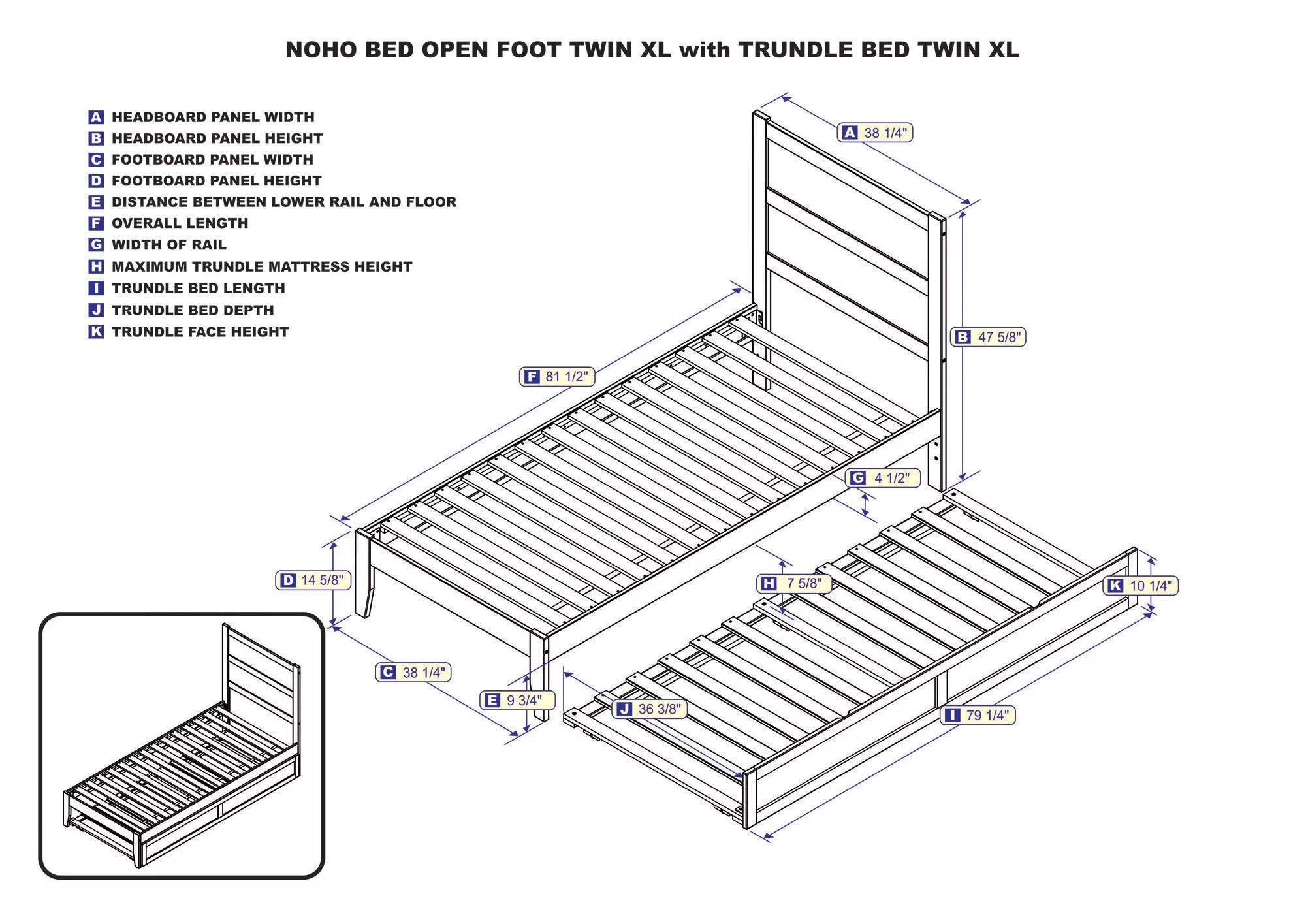 NOHO BED OPEN FOOT TWIN XL with TRUNDLE BED TWIN XL

A HEADBOARD PANEL WIDTH
B HEADBOARD PANEL HEIGHT
C FOOTBOARD PANEL WIDTH
D FOOTBOARD PANEL HEIGHT
E DISTANCE BETWEEN LOWER RAIL AND FLOOR
F OVERALL LENGTH
G WIDTH OF RAIL
H MAXIMUM TRUNDLE MATTRESS HEIGHT
I TRUNDLE BED LENGTH
J TRUNDLE BED DEPTH
K TRUNDLE FACE HEIGHT

A 38 1/4"
B 47 5/8"
F 81 1/2"
G 4 1/2"
D 14 5/8"
H 7 5/8"
K 10 1/4"
C 38 1/4"
E 9 3/4"
J 36 3/8"
I 79 1/4"