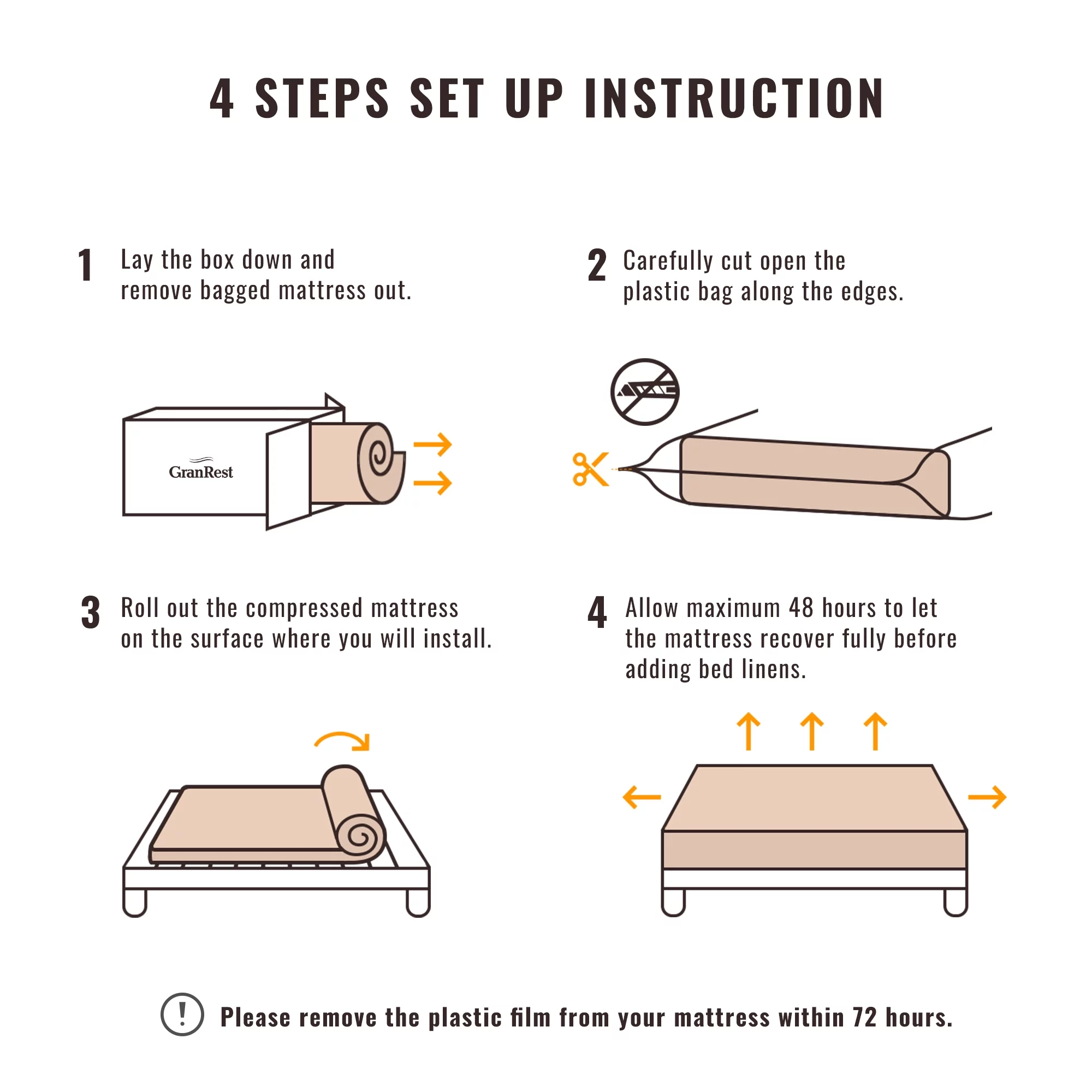 4 STEPS SET UP INSTRUCTION

1 Lay the box down and remove bagged mattress out.

GranRest

2 Carefully cut open the plastic bag along the edges.

3 Roll out the compressed mattress on the surface where you will install.

4 Allow maximum 48 hours to let the mattress recover fully before adding bed linens.

! Please remove the plastic film from your mattress within 72 hours.