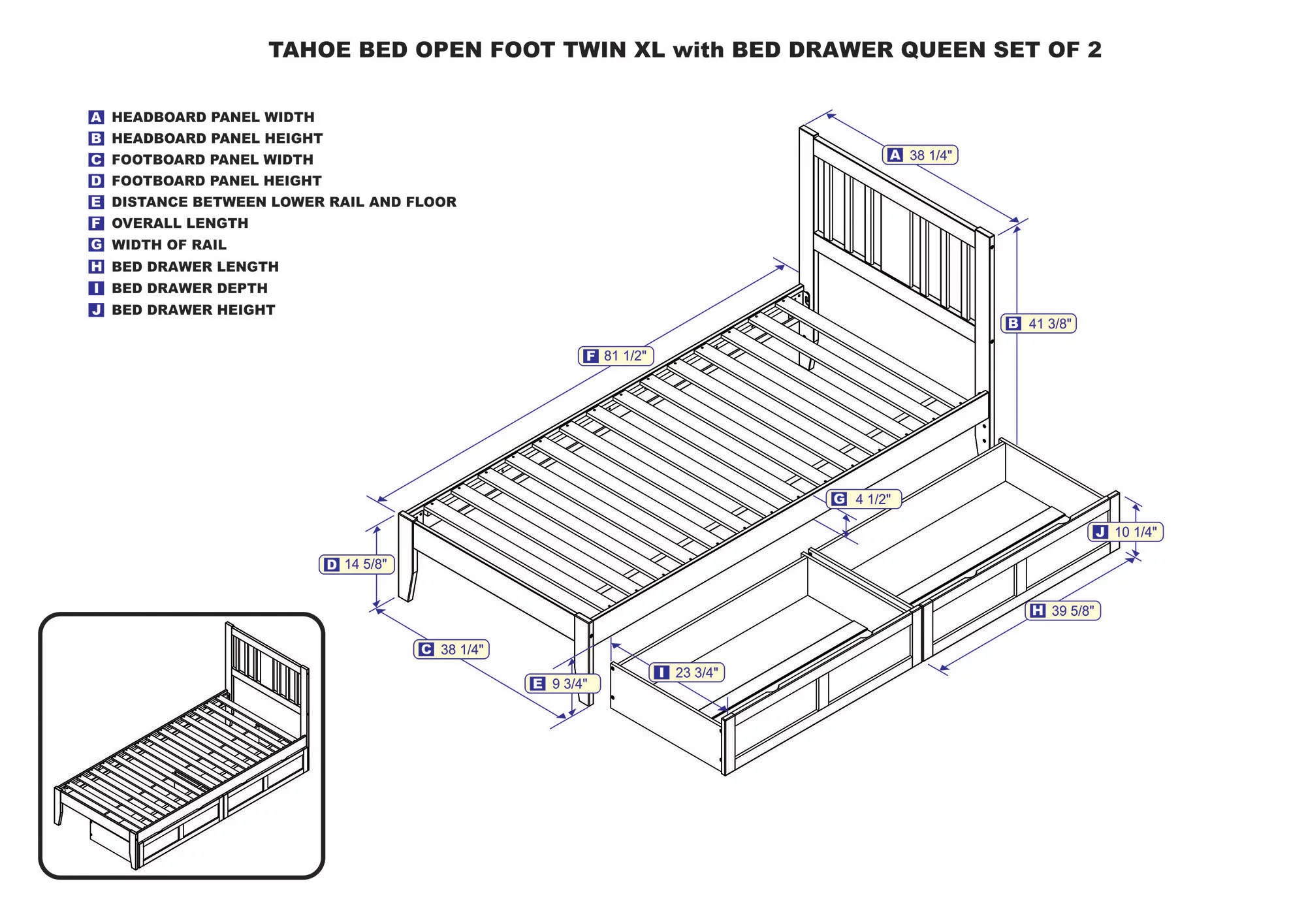 TAHOE BED OPEN FOOT TWIN XL with BED DRAWER QUEEN SET OF 2

A HEADBOARD PANEL WIDTH
B HEADBOARD PANEL HEIGHT
C FOOTBOARD PANEL WIDTH
D FOOTBOARD PANEL HEIGHT
E DISTANCE BETWEEN LOWER RAIL AND FLOOR
F OVERALL LENGTH
G WIDTH OF RAIL
H BED DRAWER LENGTH
I BED DRAWER DEPTH
J BED DRAWER HEIGHT

A 38 1/4"
B 41 3/8"
F 81 1/2"
G 4 1/2"
J 10 1/4"
D 14 5/8"
H 39 5/8"
C 38 1/4"
I 23 3/4"
E 9 3/4"