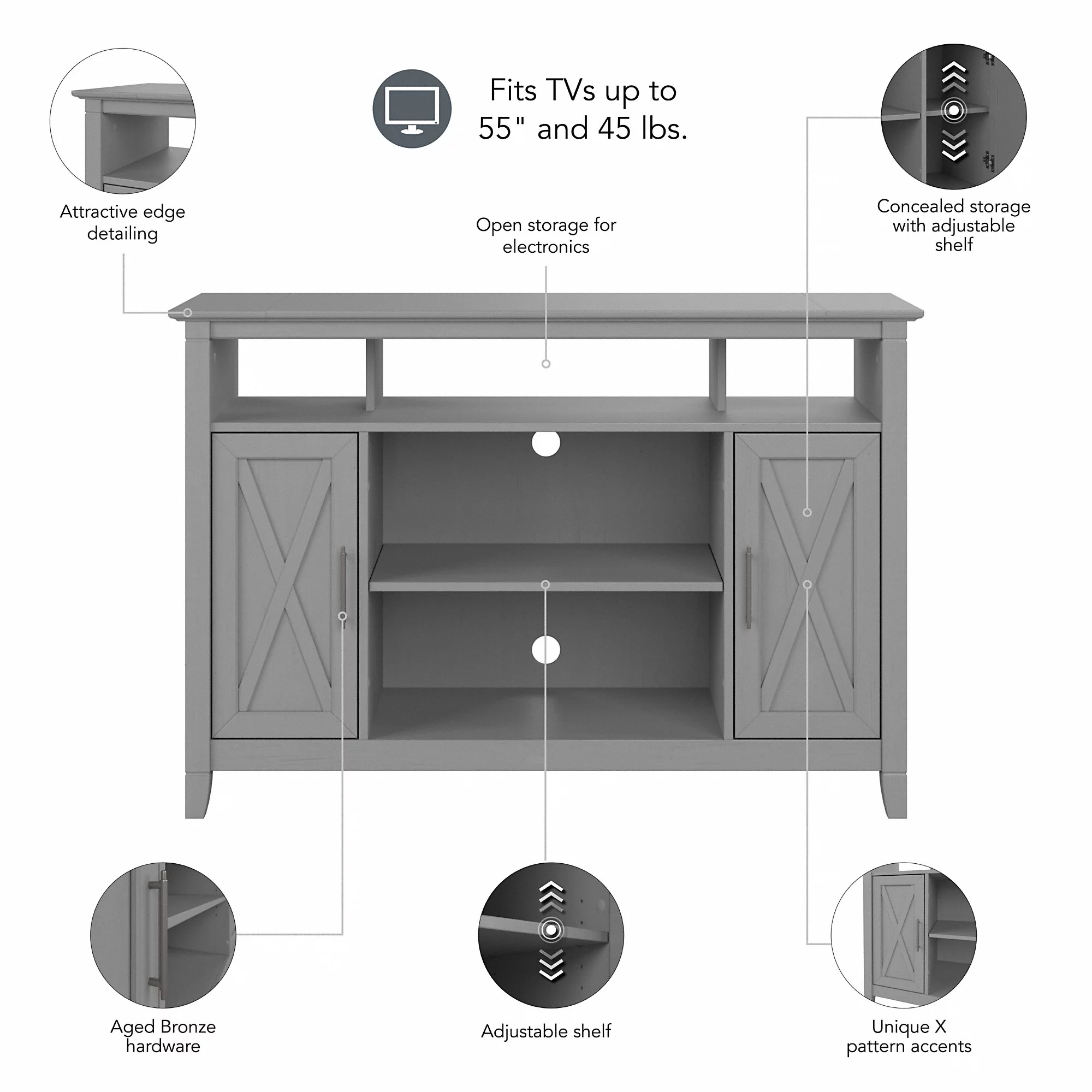 Fits TVs up to 55" and 45 lbs.

Attractive edge detailing

Open storage for electronics

Concealed storage with adjustable shelf

Aged Bronze hardware

Adjustable shelf

Unique X pattern accents