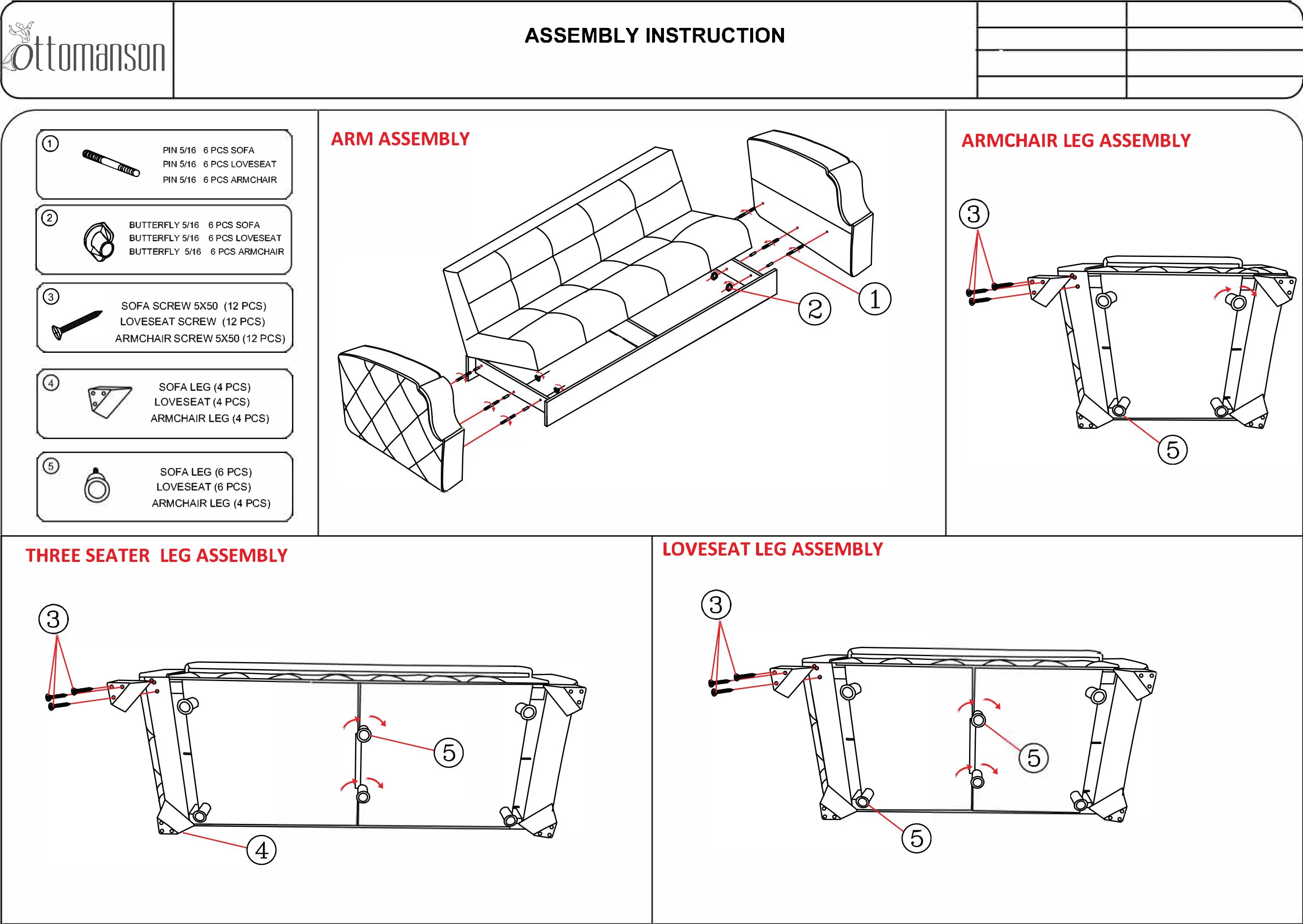 ottomanson

ASSEMBLY INSTRUCTION

1
PIN 5/16 6 PCS SOFA
PIN 5/16 6 PCS LOVESEAT
PIN 5/16 6 PCS ARMCHAIR

2
BUTTERFLY 5/16 6 PCS SOFA
BUTTERFLY 5/16 6 PCS LOVESEAT
BUTTERFLY 5/16 6 PCS ARMCHAIR

3
SOFA SCREW 5X50 (12 PCS)
LOVESEAT SCREW (12 PCS)
ARMCHAIR SCREW 5X50 (12 PCS)

4
SOFA LEG (4 PCS)
LOVESEAT (4 PCS)
ARMCHAIR LEG (4 PCS)

5
SOFA LEG (6 PCS)
LOVESEAT (6 PCS)
ARMCHAIR LEG (4 PCS)

ARM ASSEMBLY

2 1

ARMCHAIR LEG ASSEMBLY

3

5

THREE SEATER LEG ASSEMBLY

3

5

4

LOVESEAT LEG ASSEMBLY

3

5

5