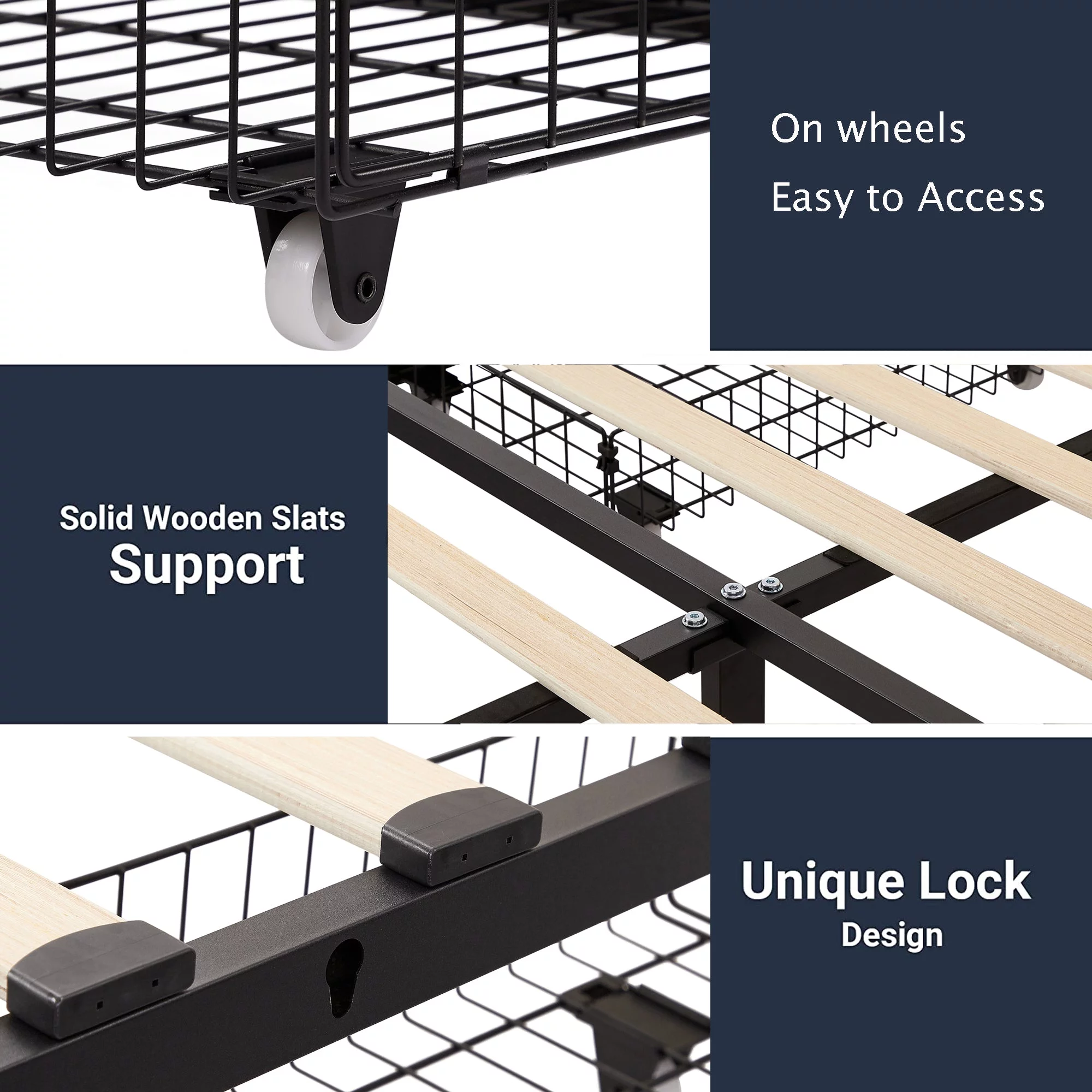 On wheels
Easy to Access

Solid Wooden Slats
Support

Unique Lock
Design