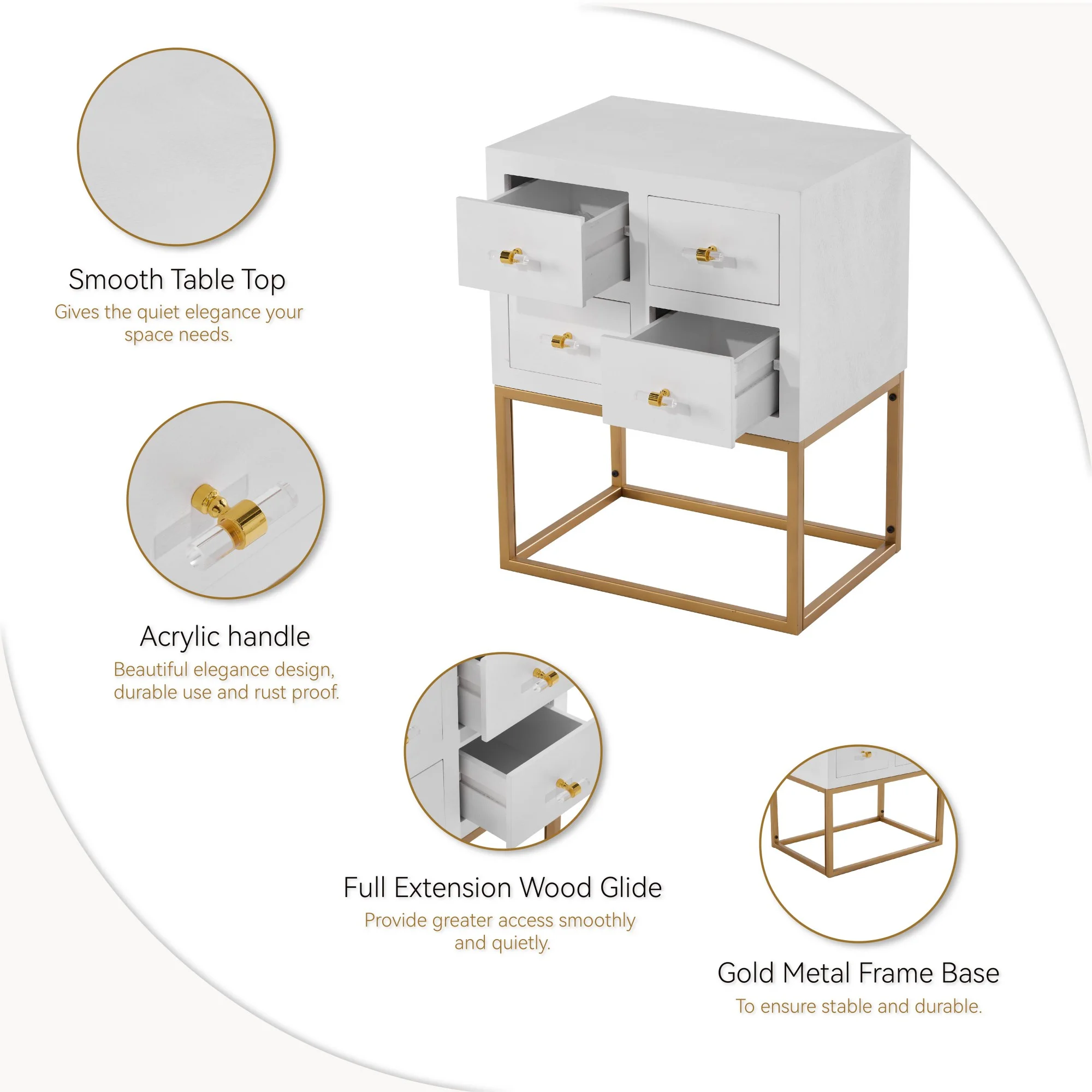 Smooth Table Top
Gives the quiet elegance your space needs.

Acrylic handle
Beautiful elegance design, durable use and rust proof.

Full Extension Wood Glide
Provide greater access smoothly and quietly.

Gold Metal Frame Base
To ensure stable and durable.